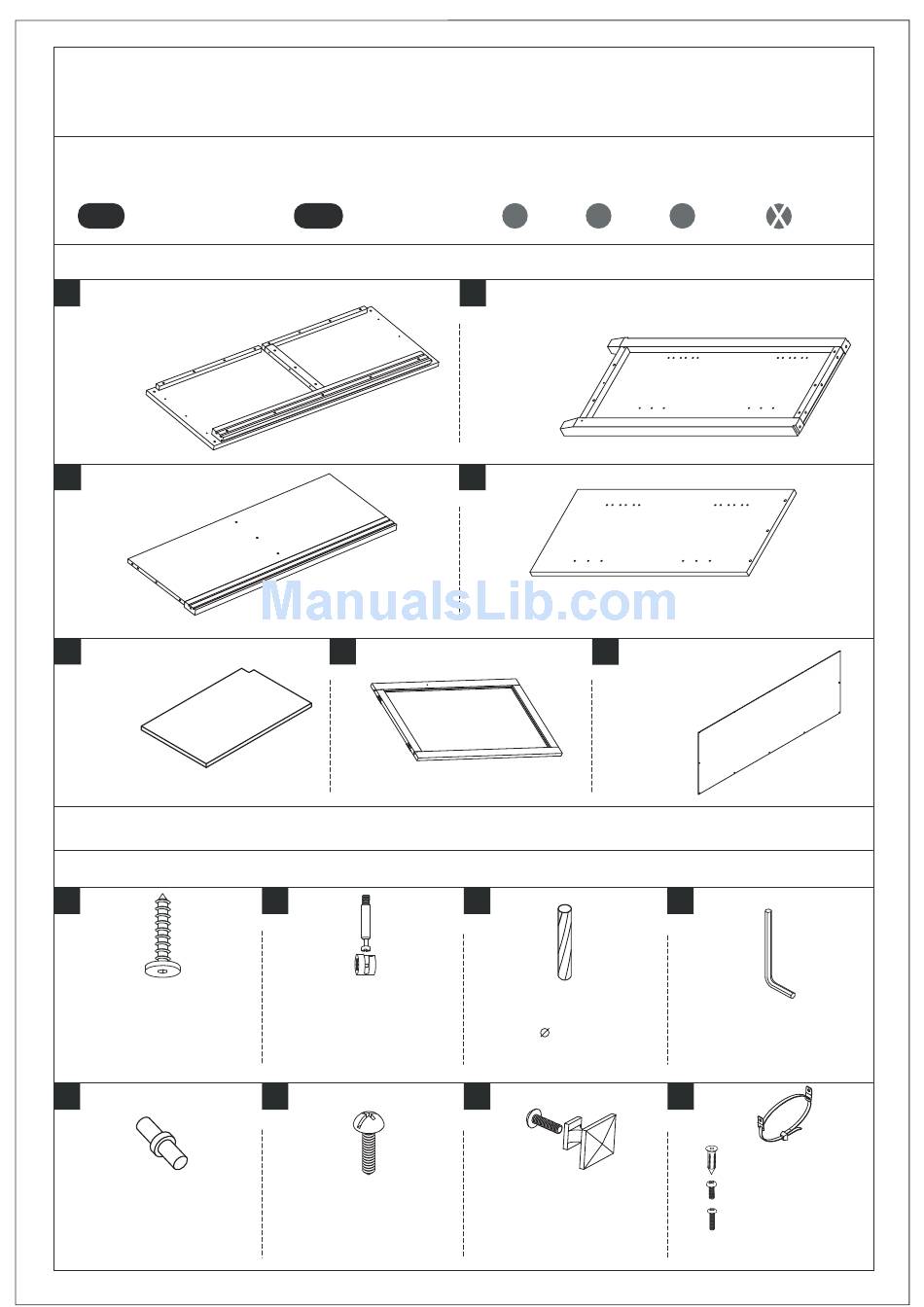 ManualsLib.com