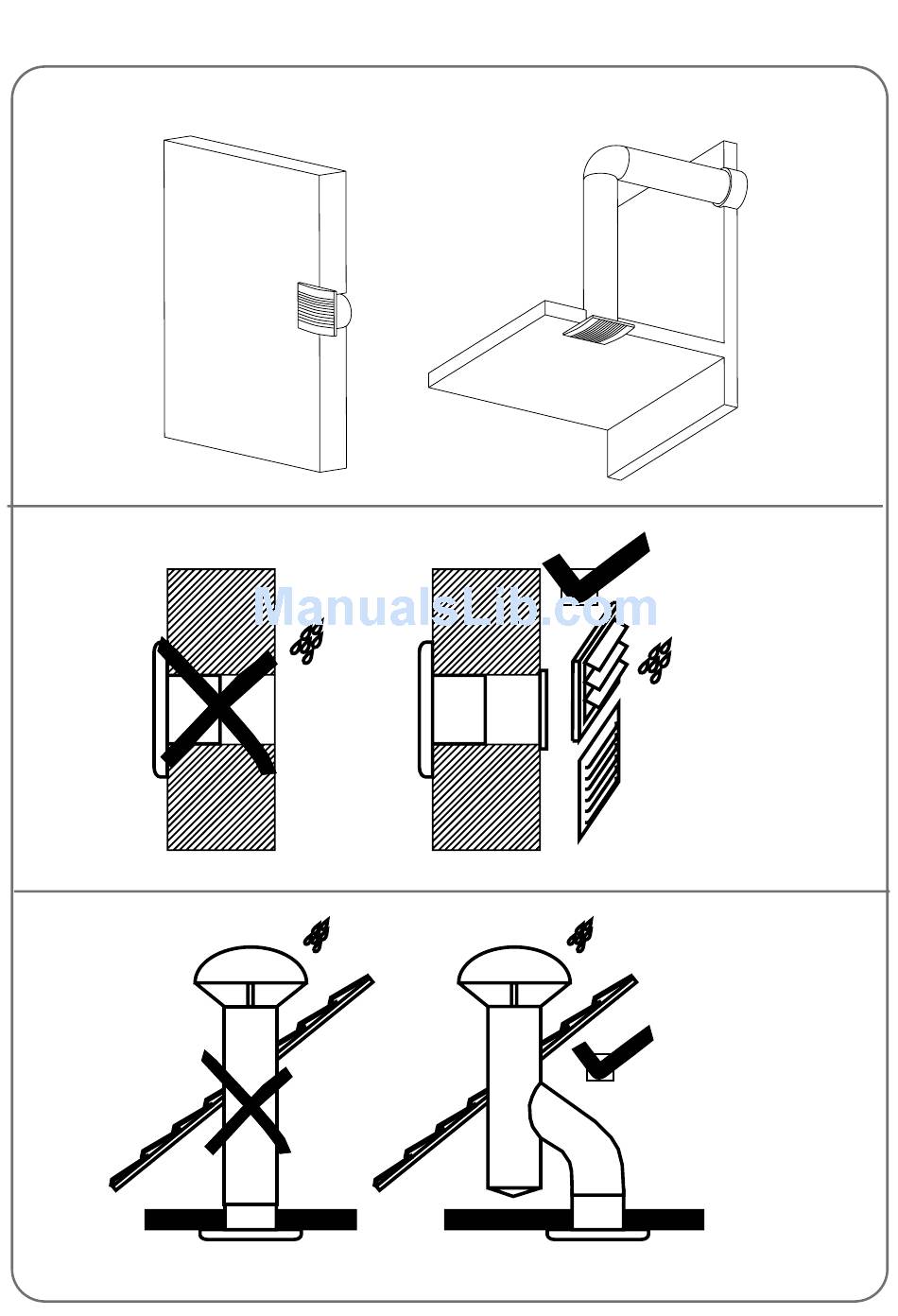 ManualsLib.com