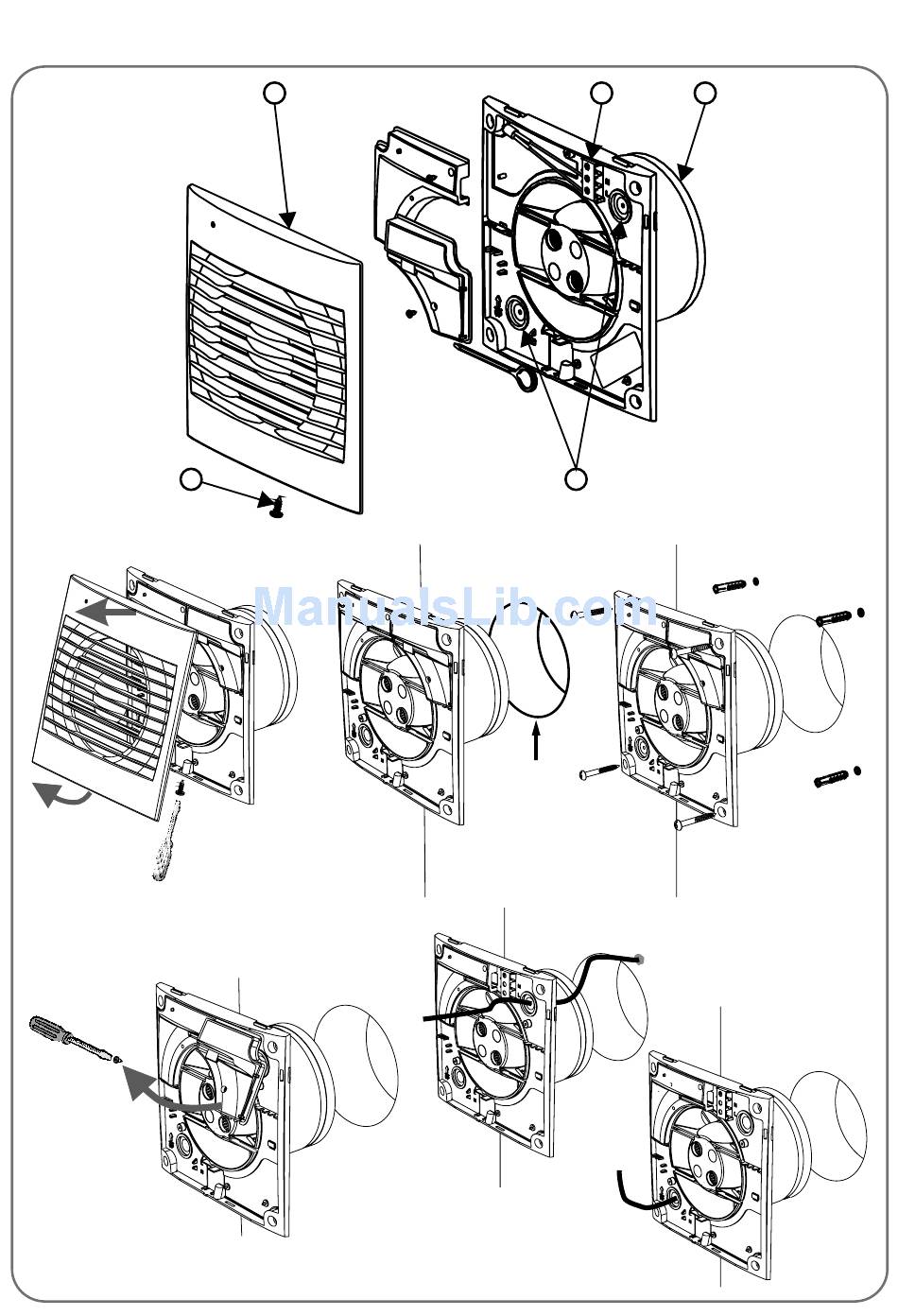 ManualsLib.com