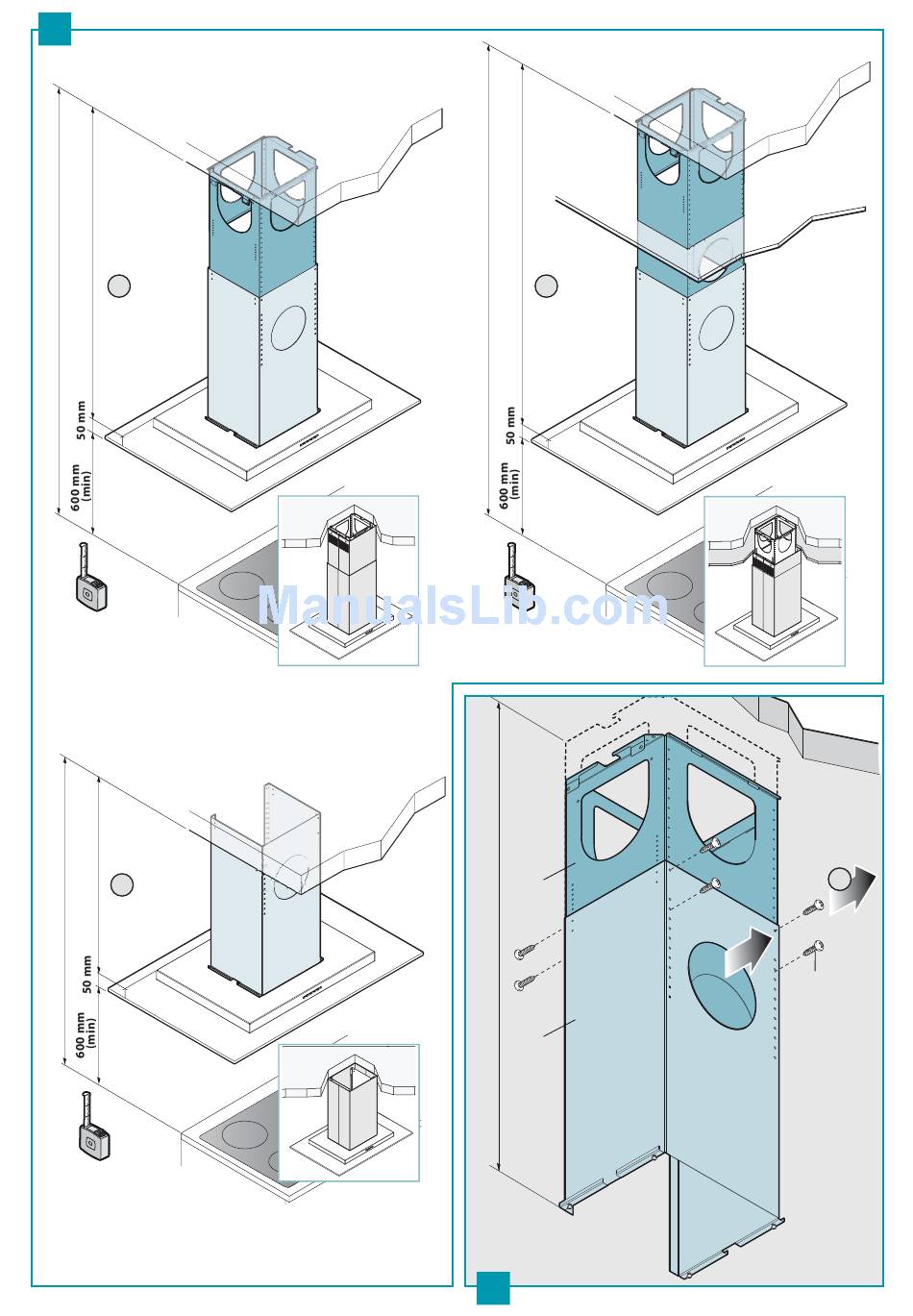 50 mm

600 mm
(min)

50 mm

600 mm
(min)

ManualsLib.com

50 mm

600 mm
(min)