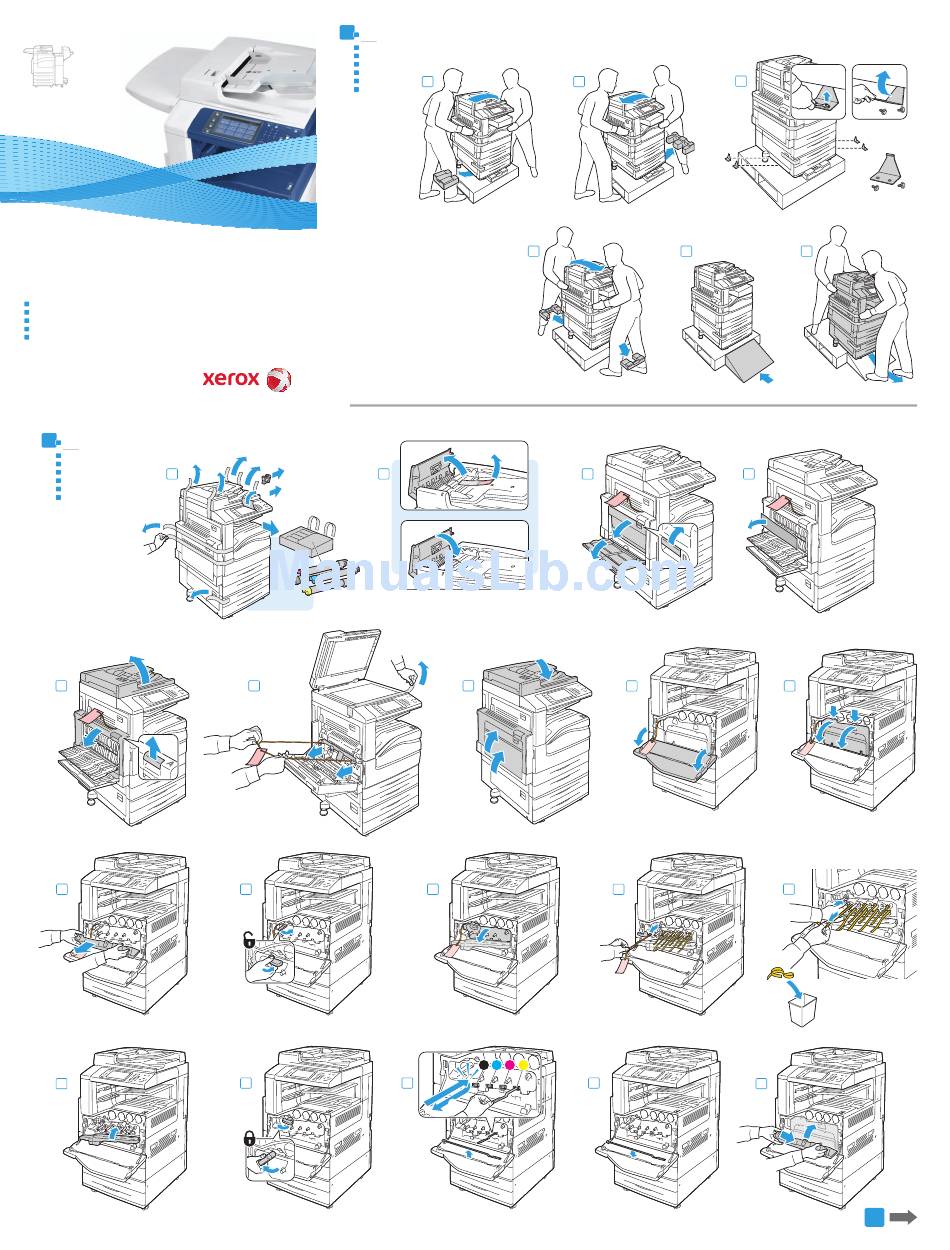 xerox

ManualsLib.com