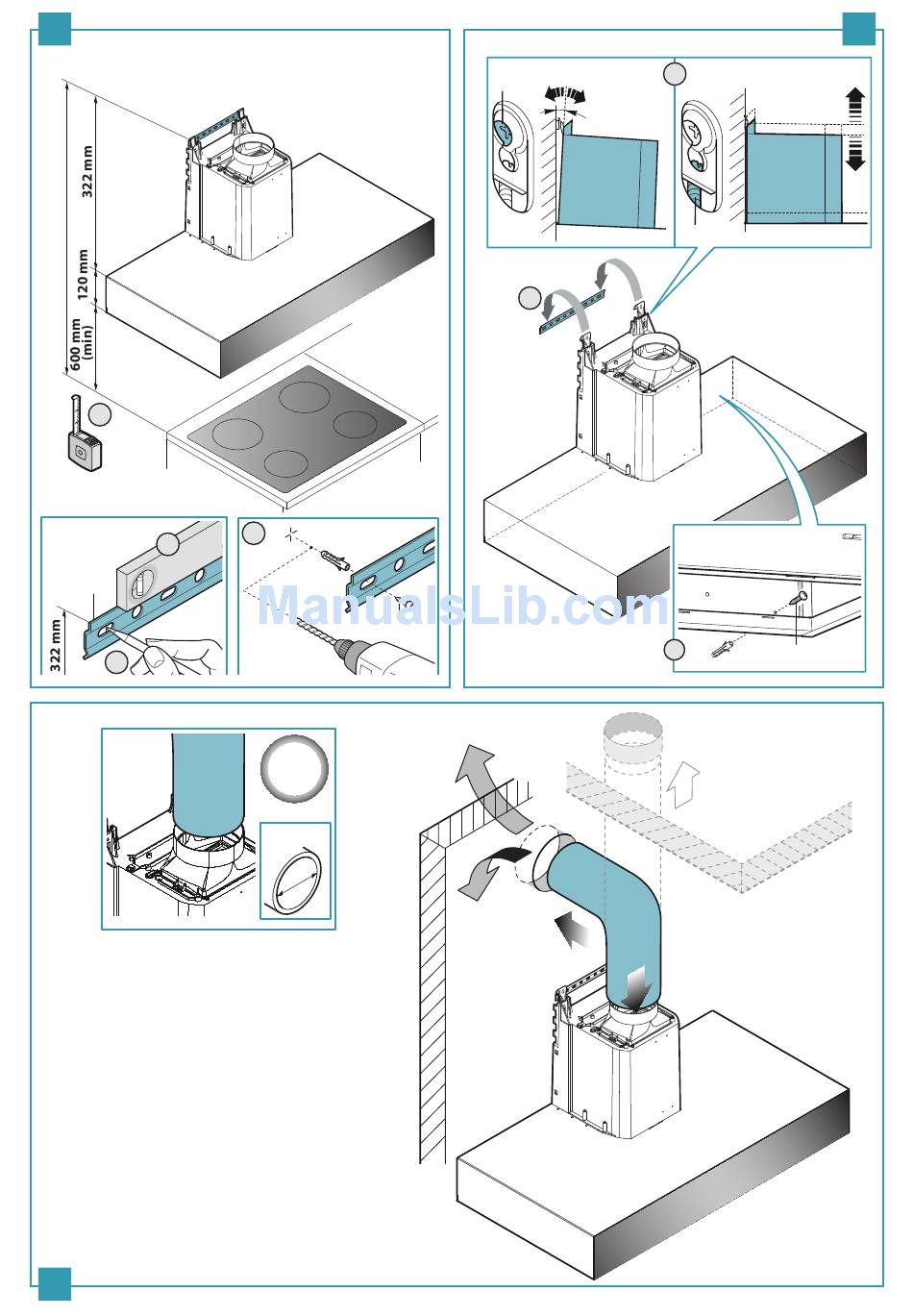 322 mm
120 mm
600 mm (min)
322 mm
ManualsLib.com