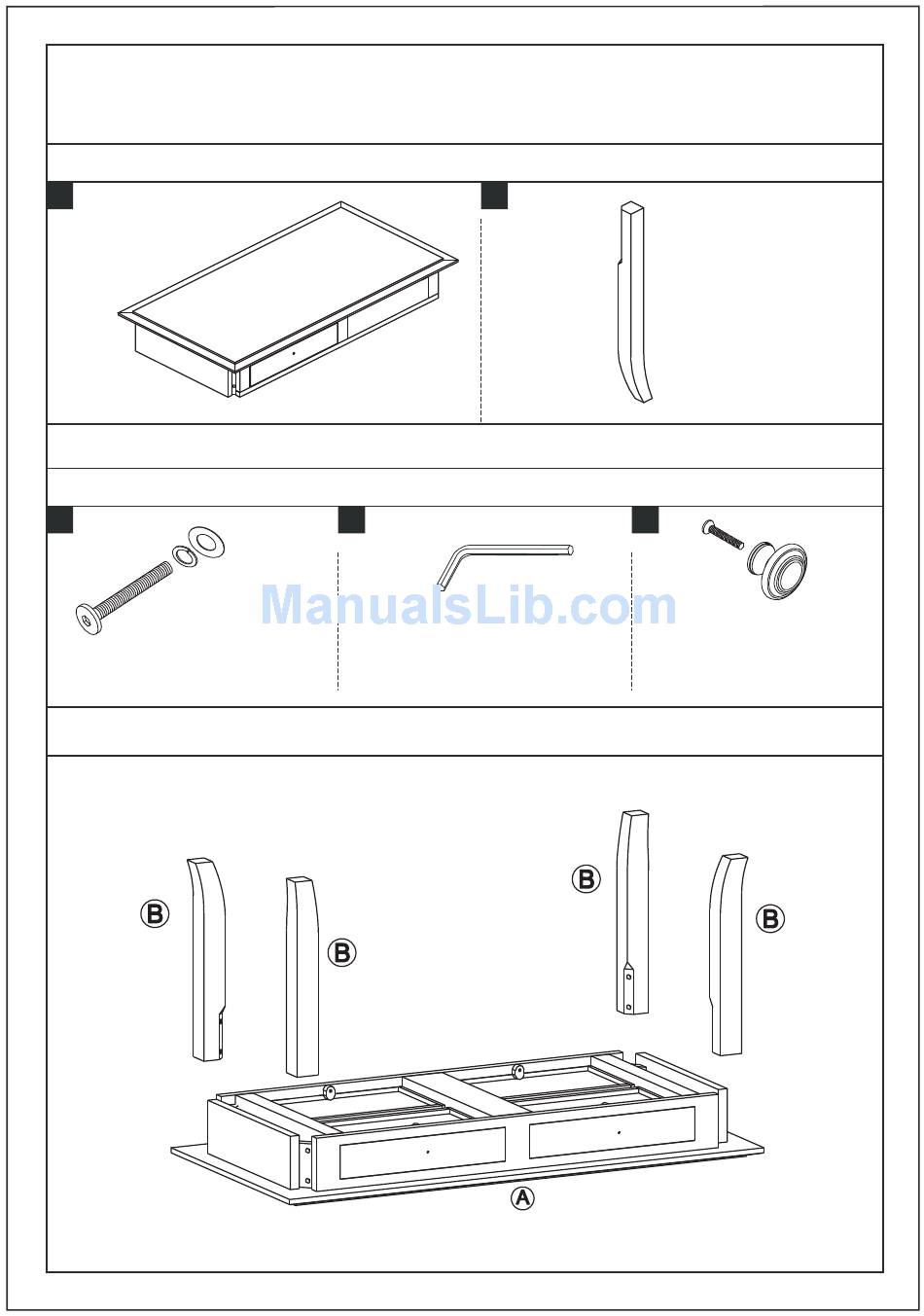 ManualsLib.com

B

B

B

B

A