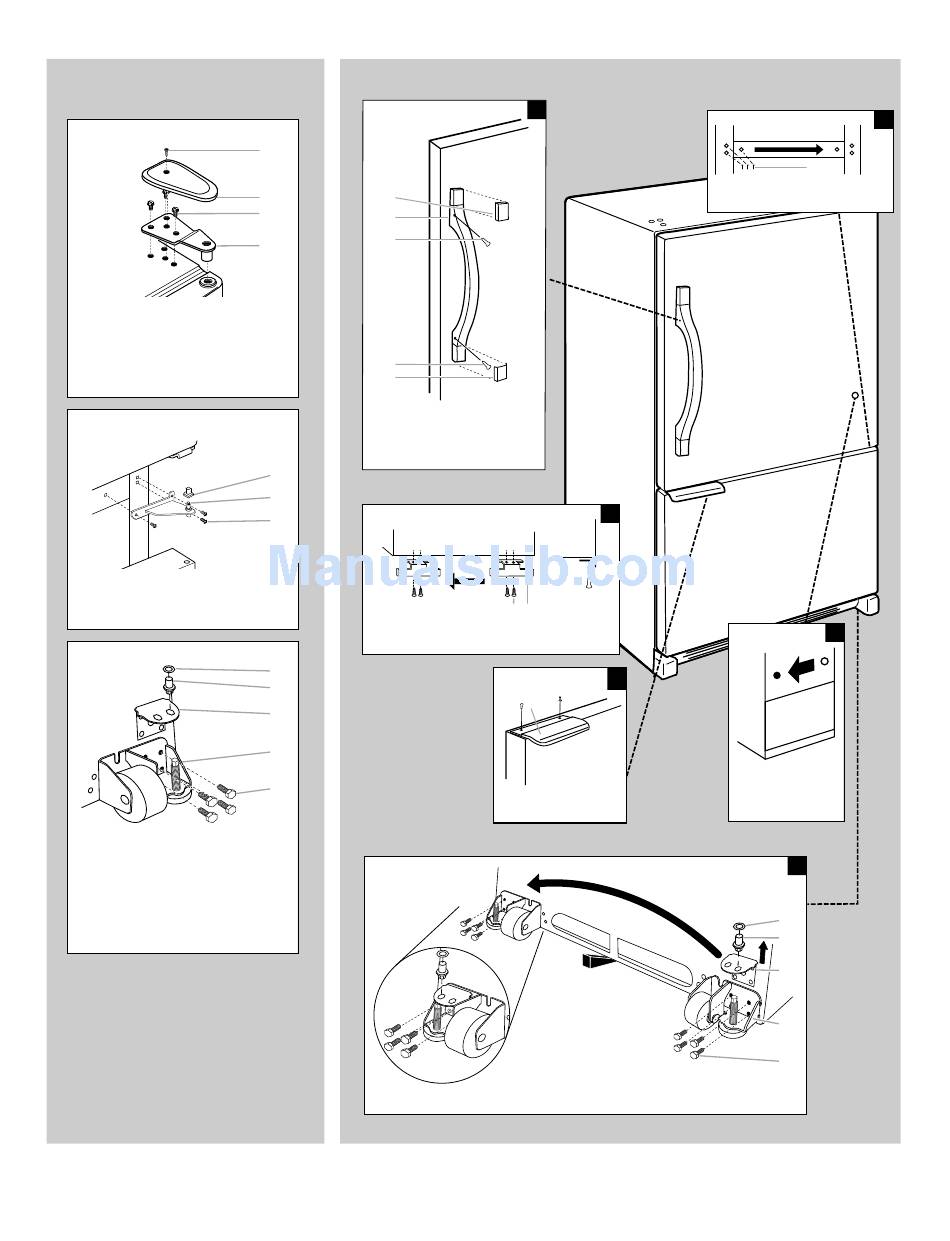 ManualsLib.com