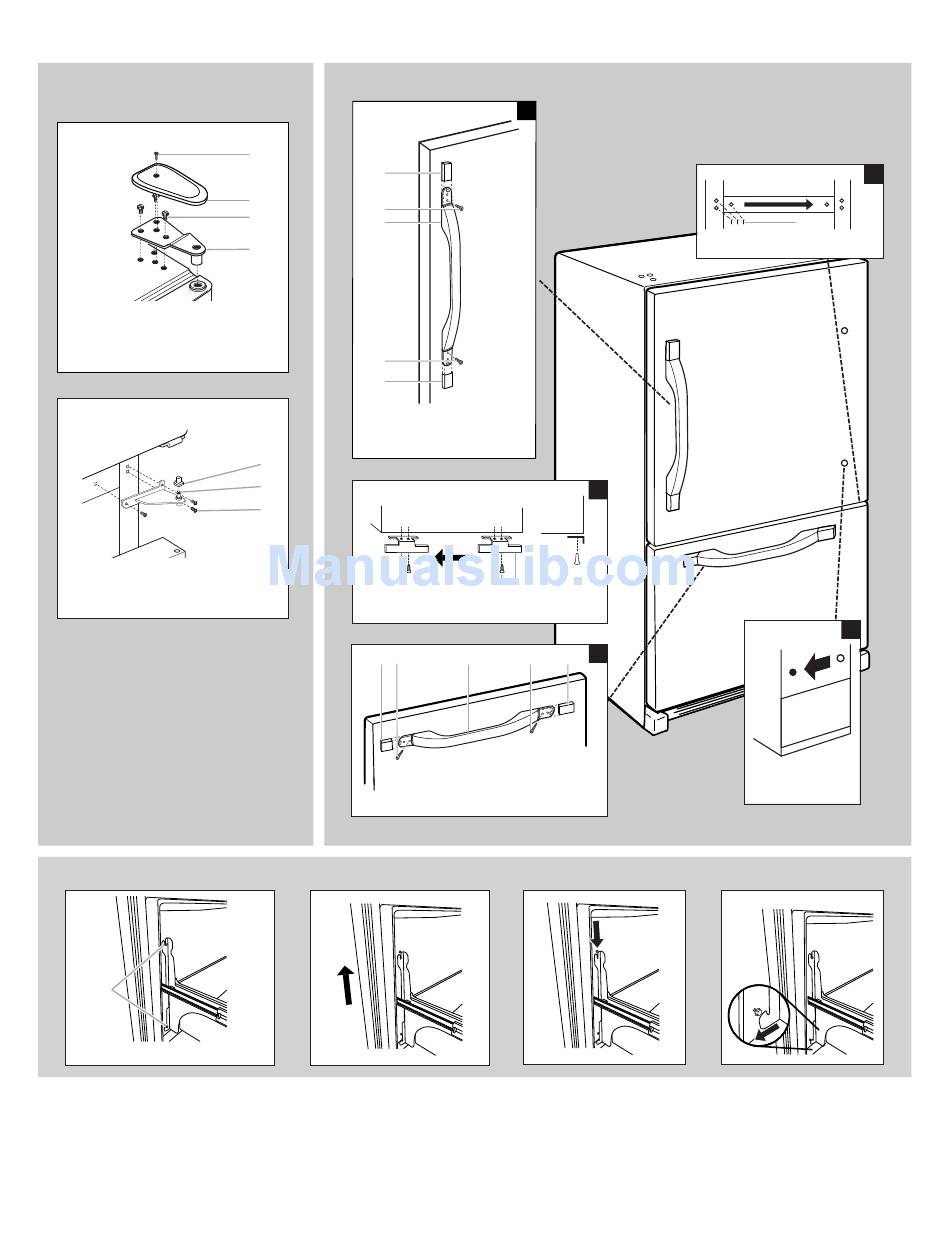 ManualsLib.com