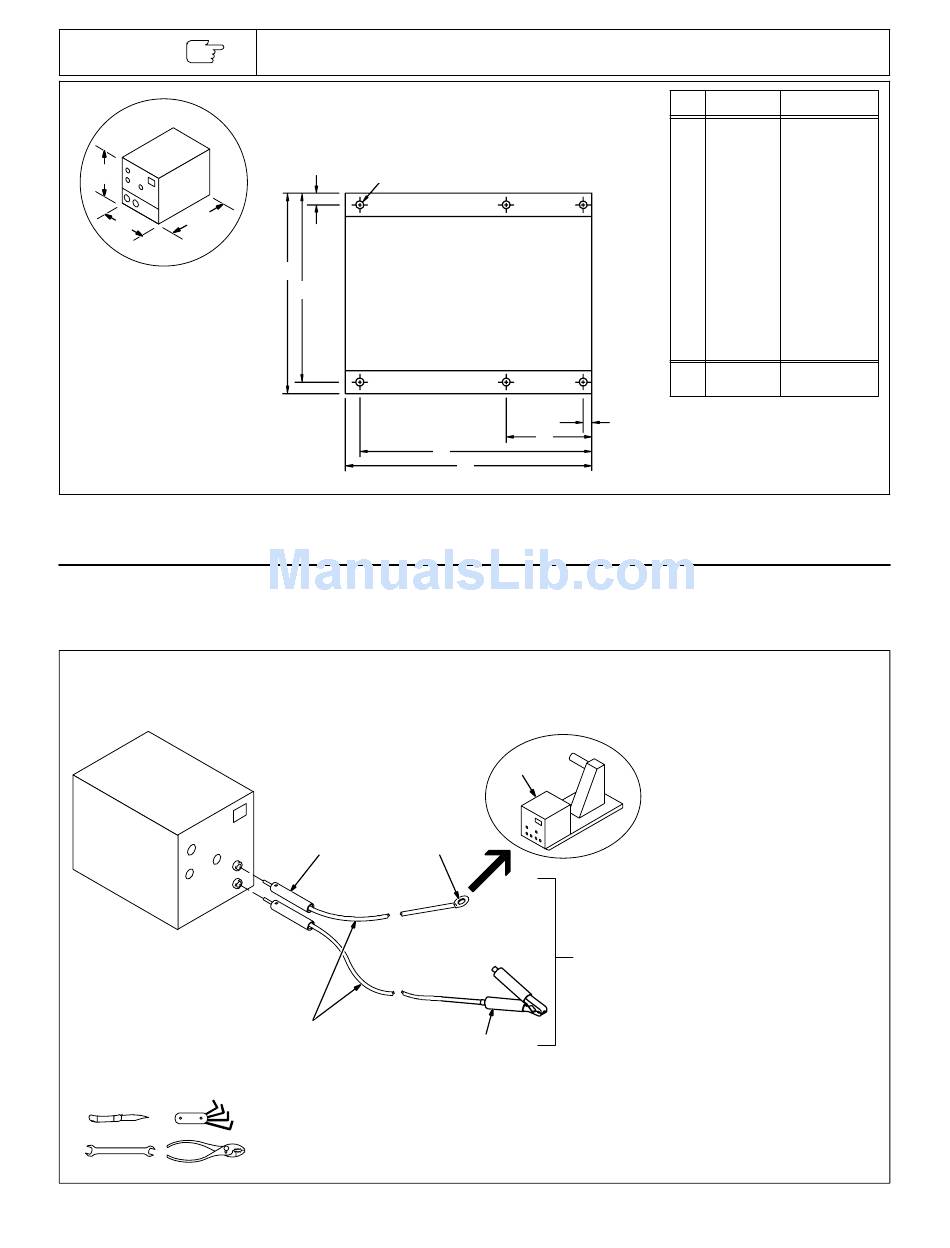 ManualsLib.com