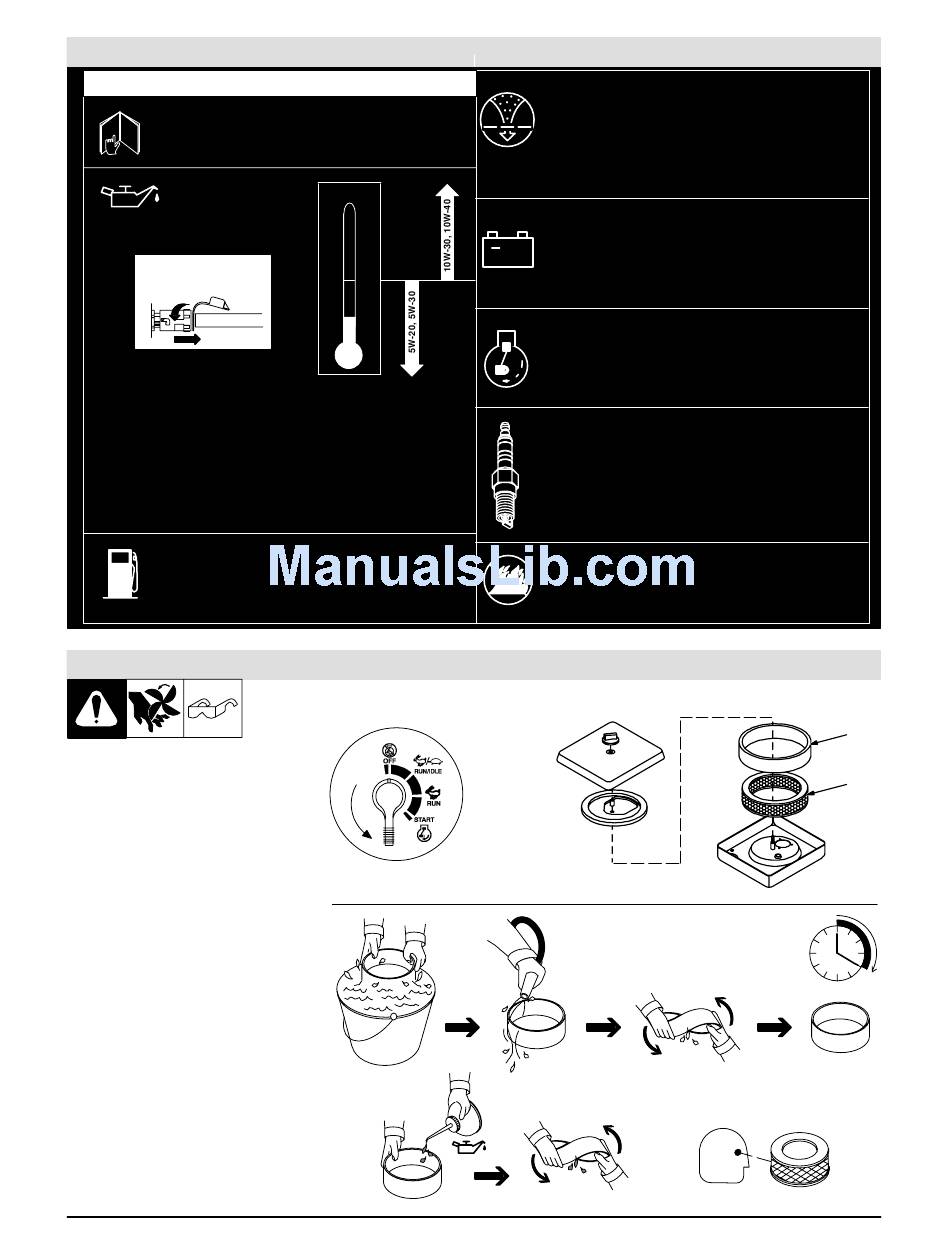 10W-30, 10W-40

5W-20, 5W-30

ManualsLib.com

OFF

RUN/IDLE

RUN

START