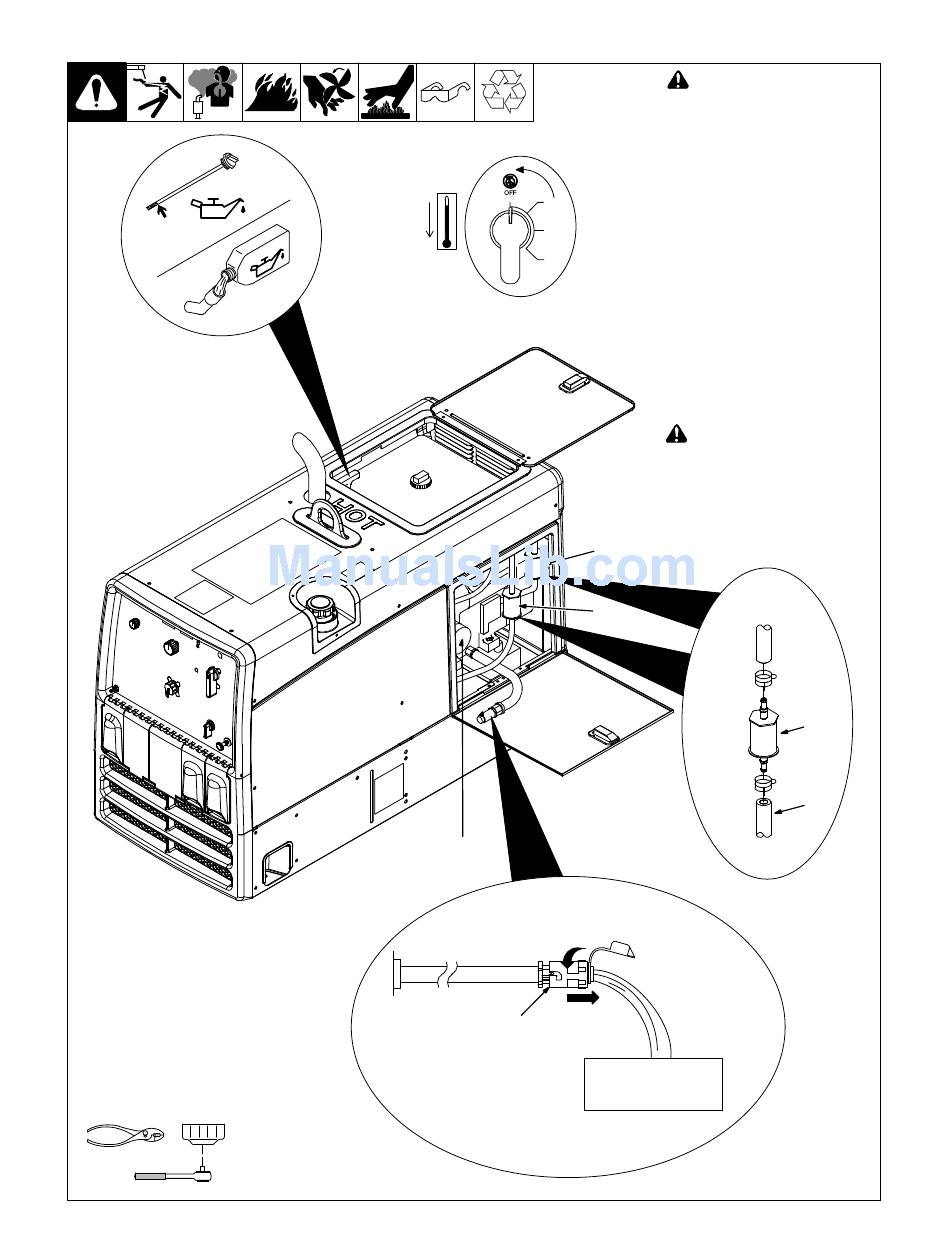 OFF

HOT

ManualsLib.com