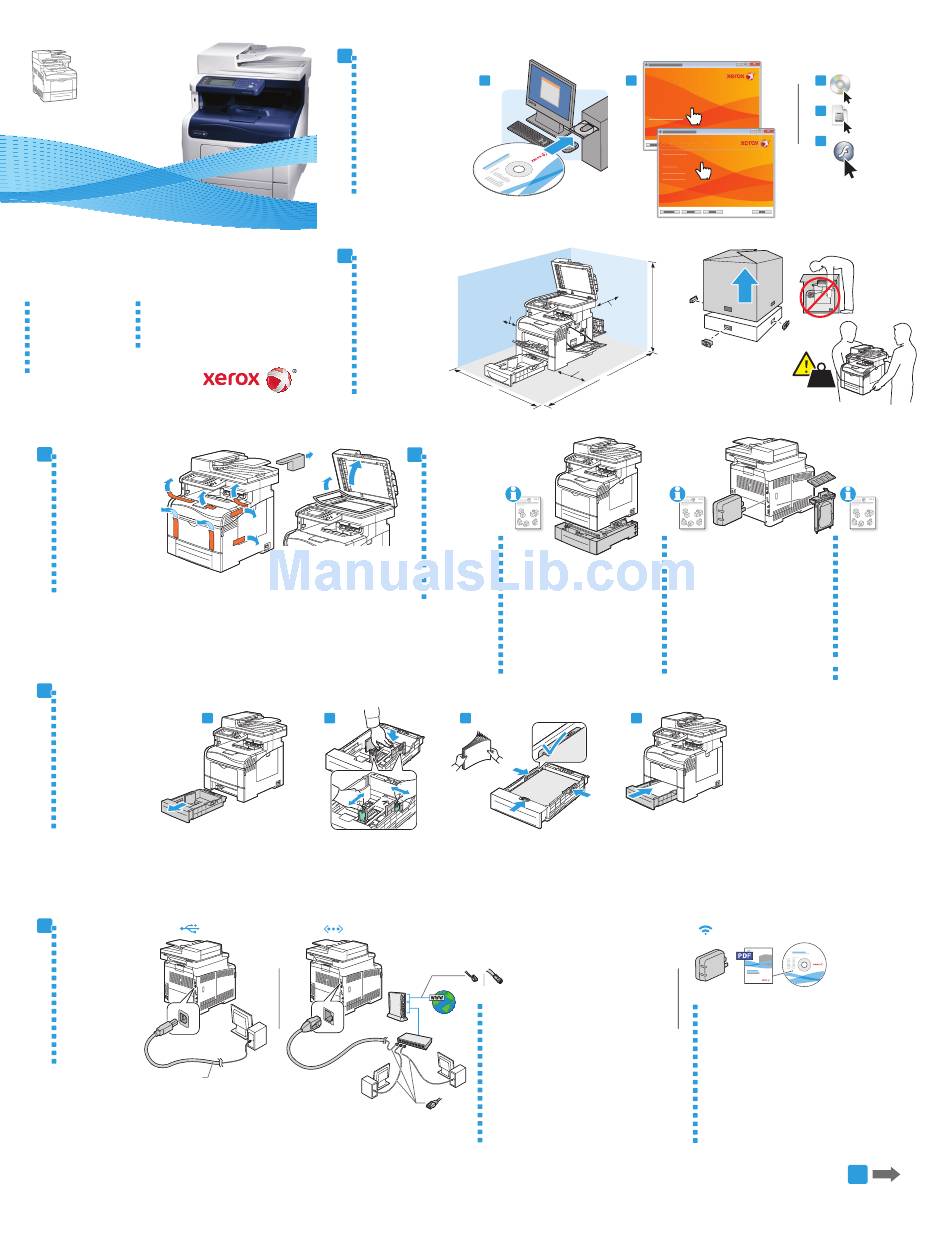 xerox

xerox

xerox

ManualsLib.com

PDF