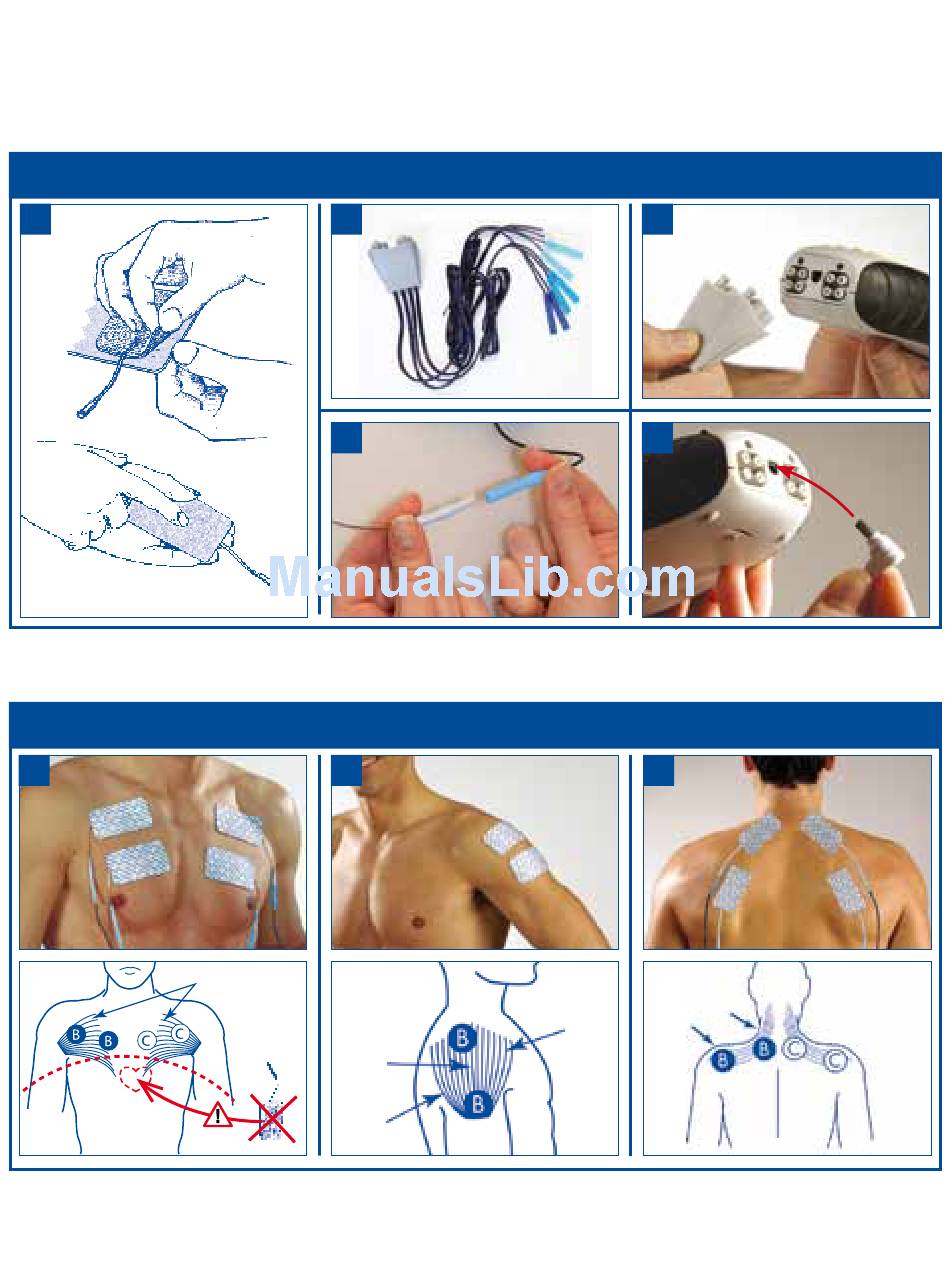 ManualsLib.com

B B C C

!

B

B

B B C C