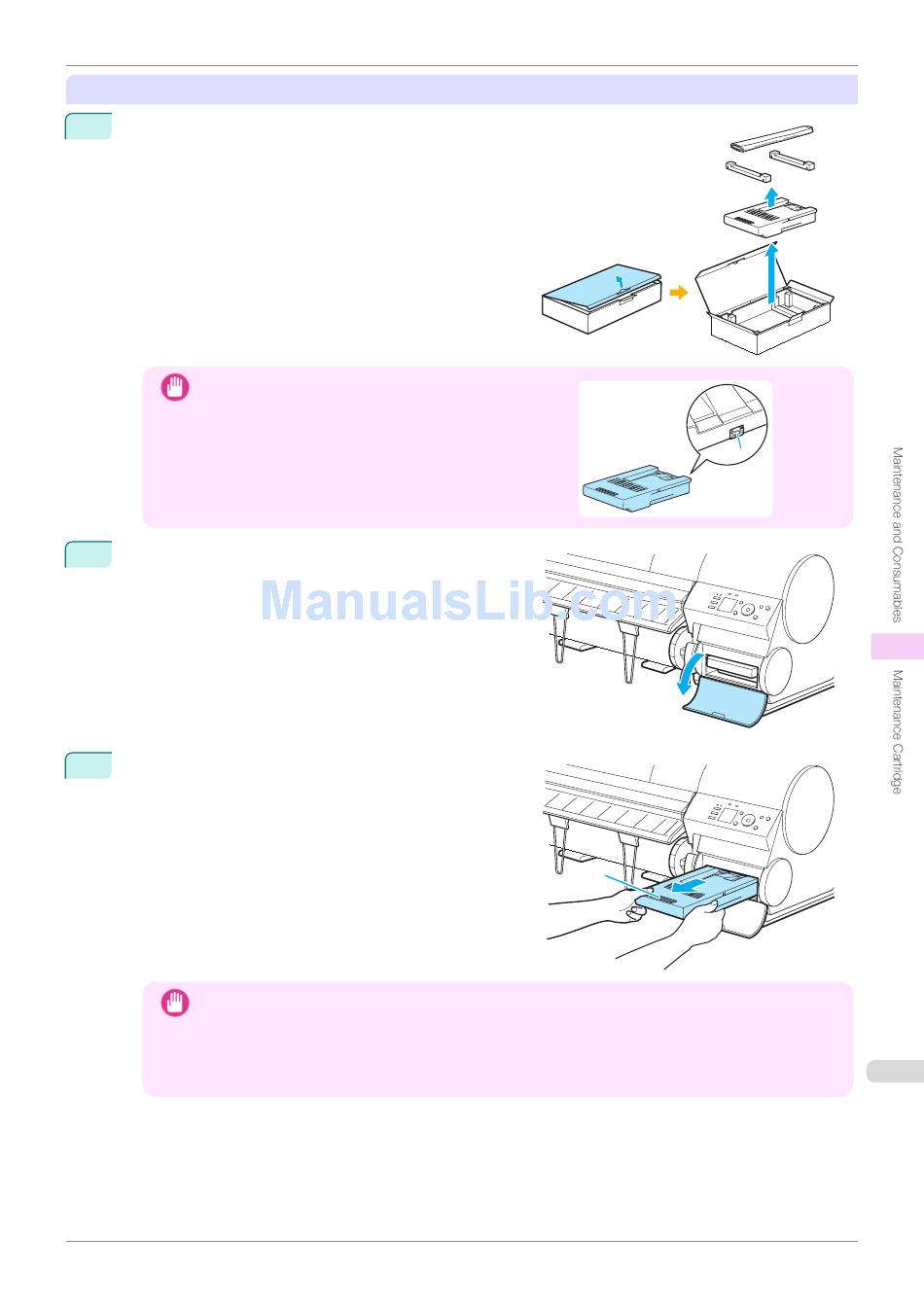 ManualsLib.com

Maintenance and Consumables

Maintenance Cartridge