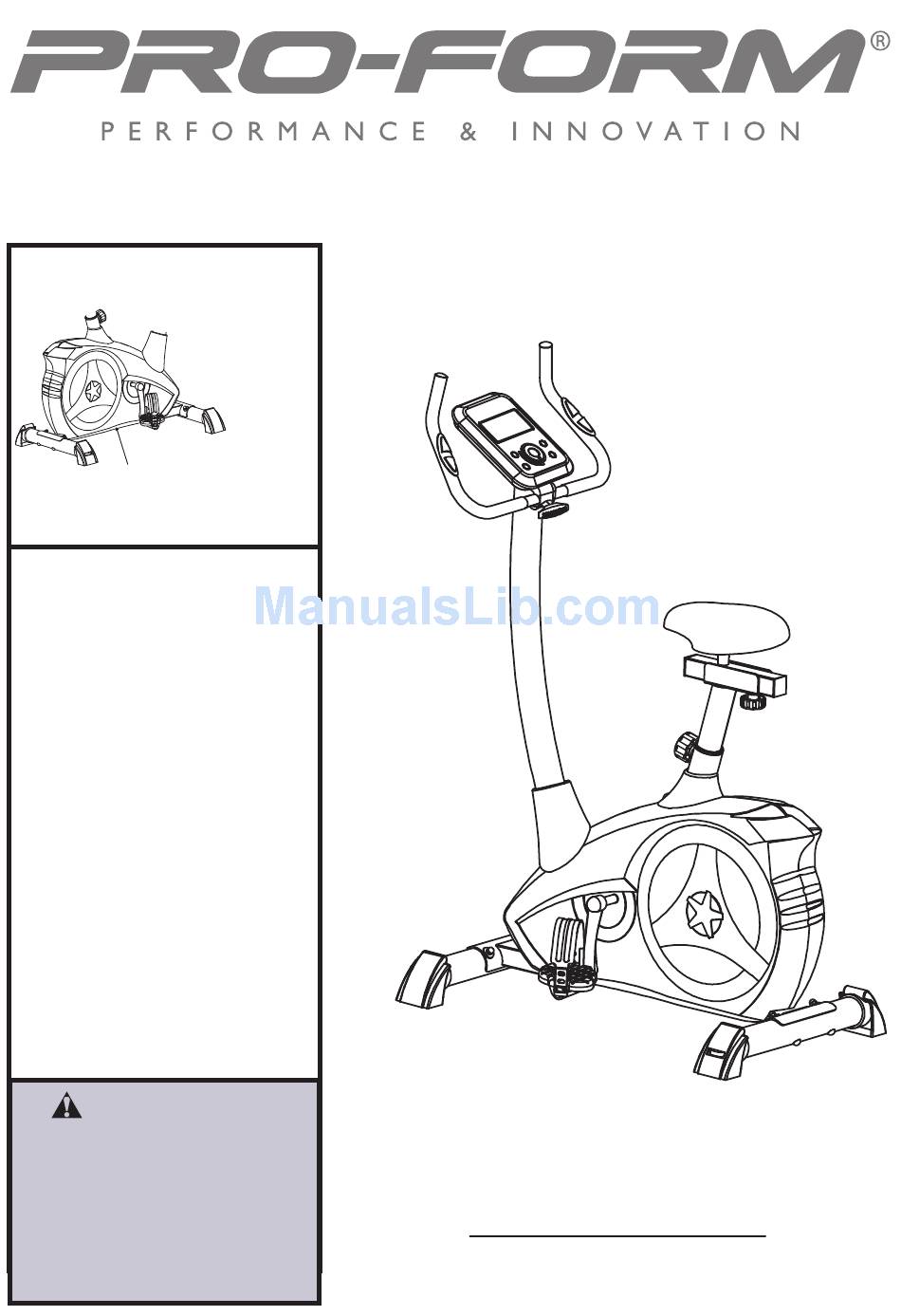 PRO-FORM®

PERFORMANCE & INNOVATION

ManualsLib.com