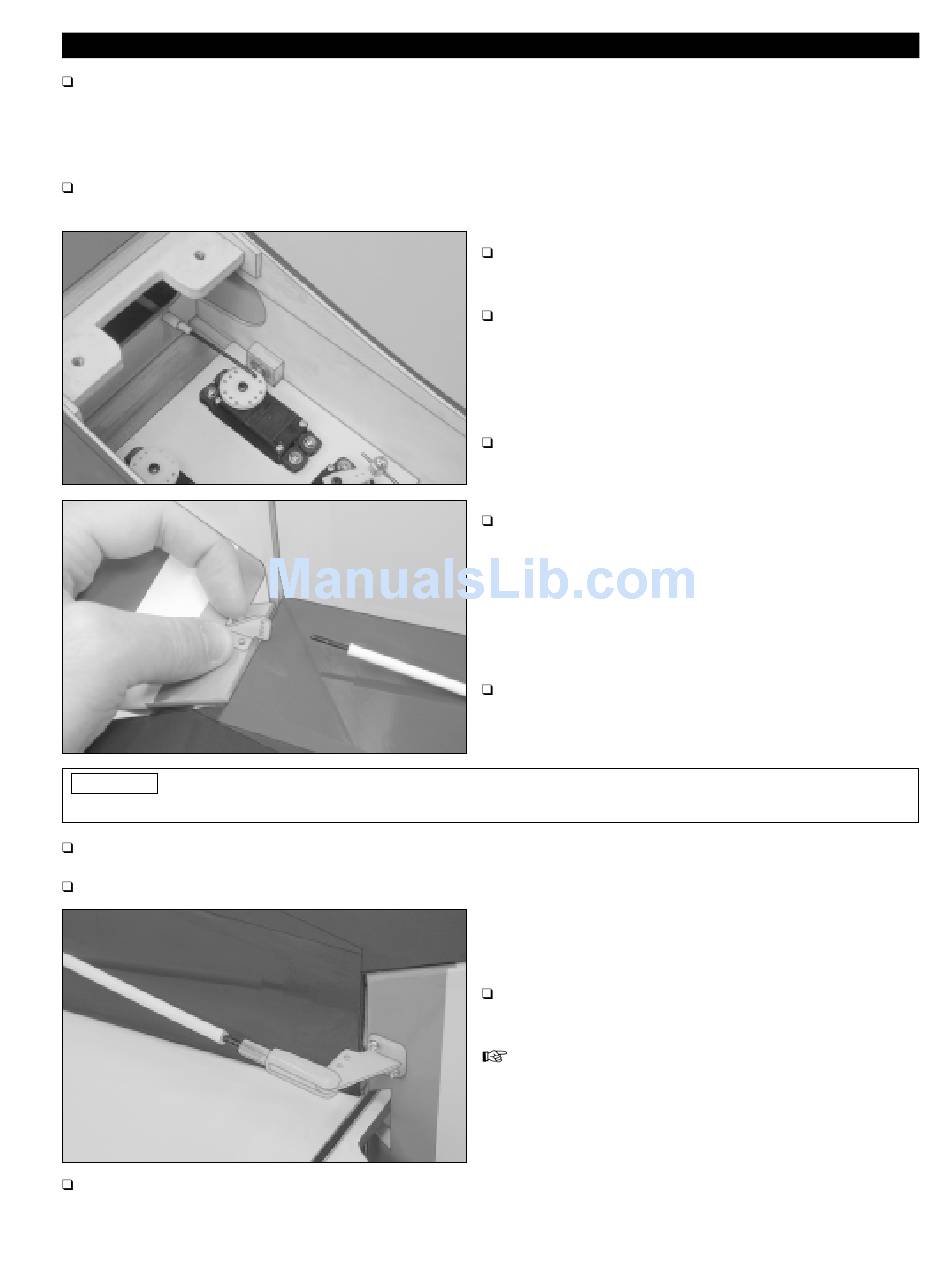 ManualsLib.com