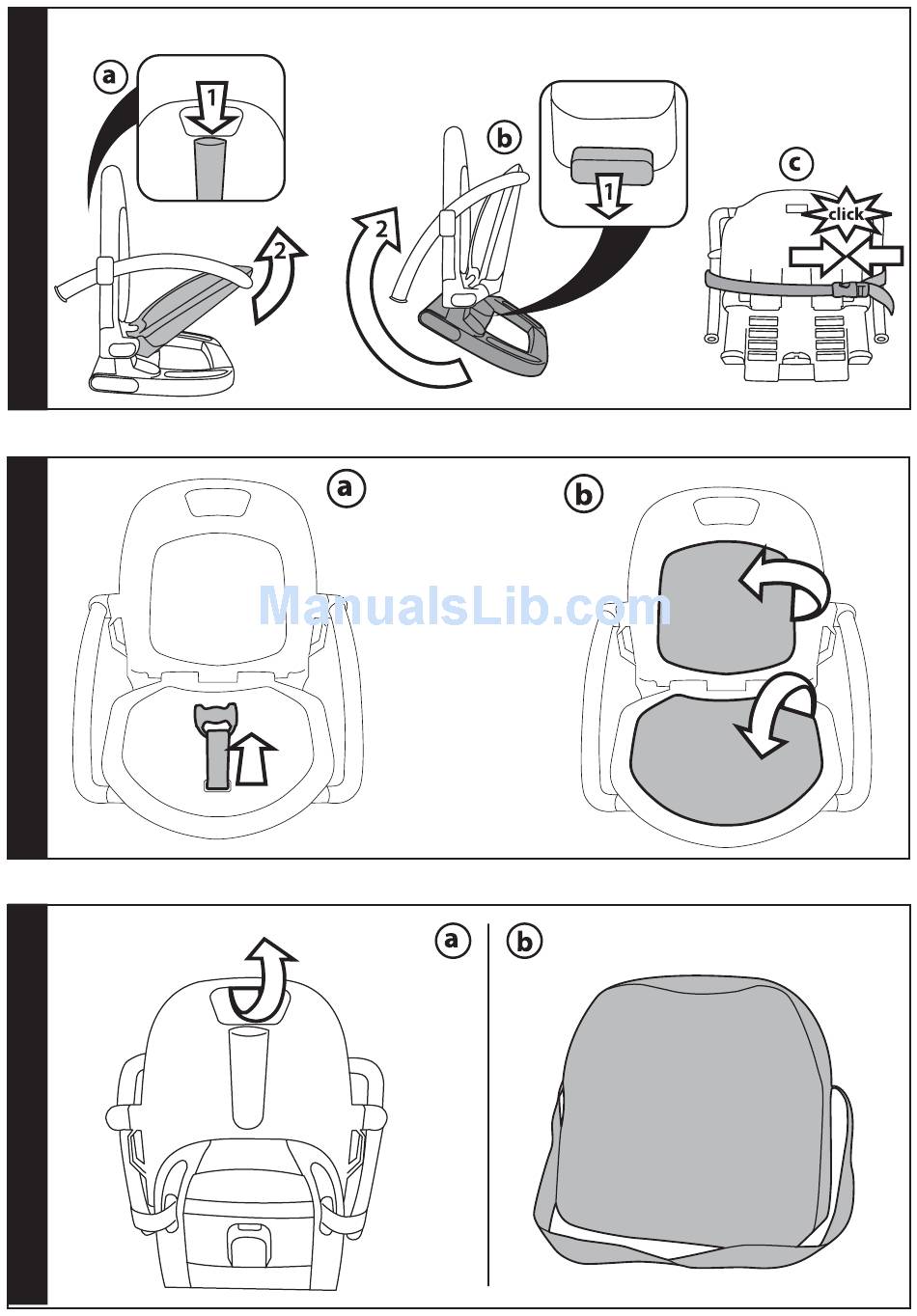 a
1
2
b
2
1
c
click
a
b
ManualsLib.com
a
b