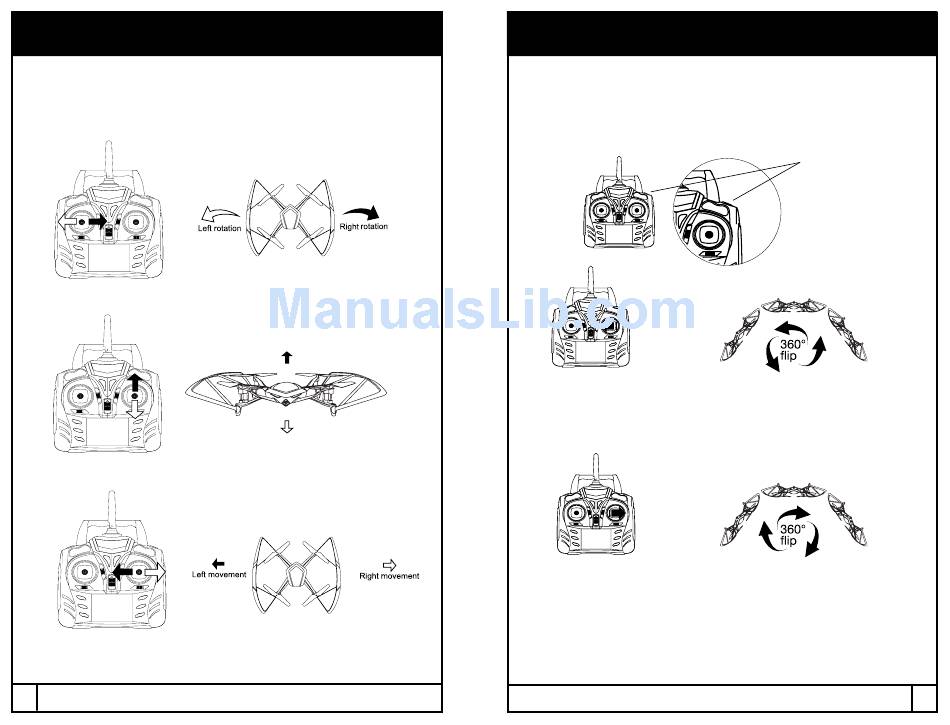 Left rotation

Right rotation

Left movement

Right movement

ManualsLib.com

360° flip

360° flip