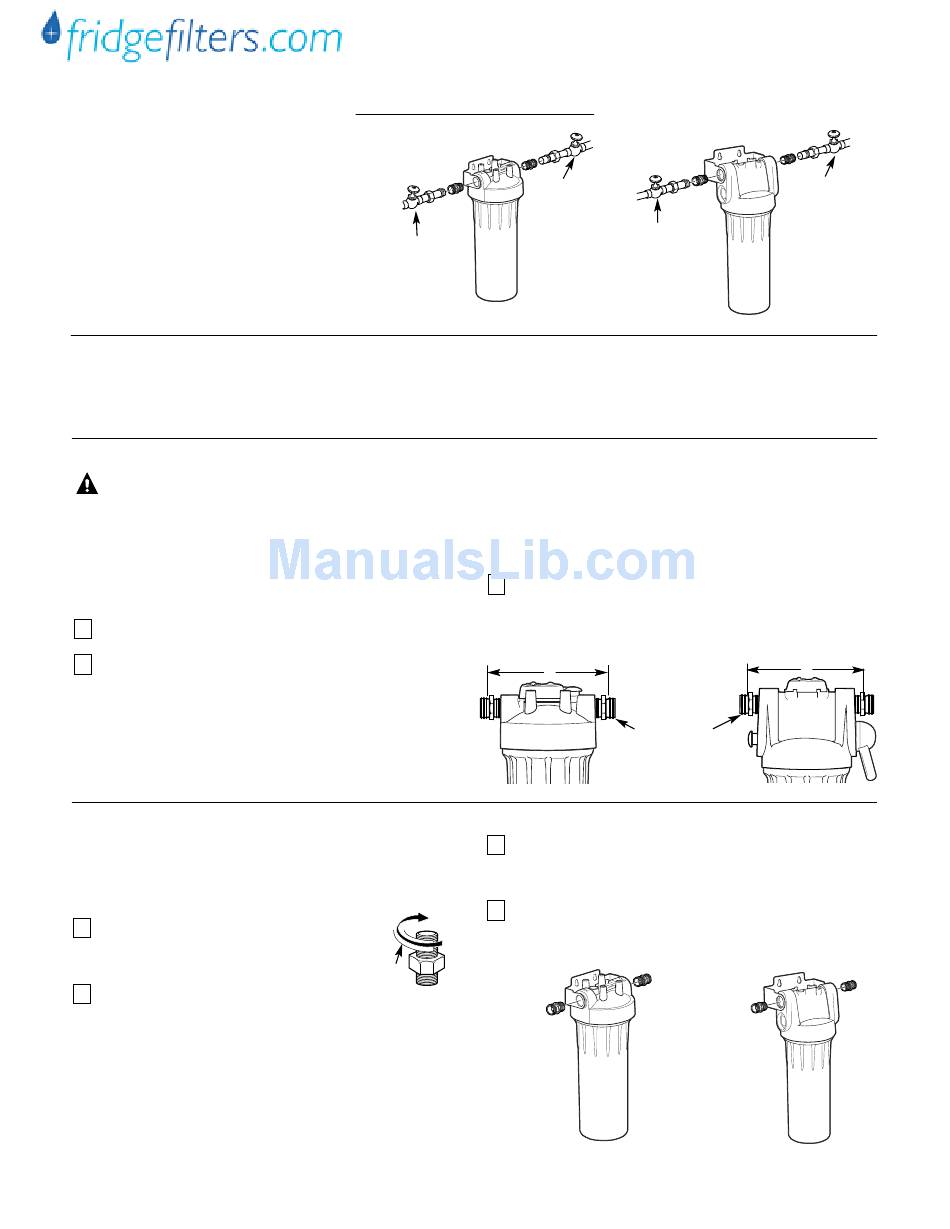 fridgefilters.com

ManualsLib.com