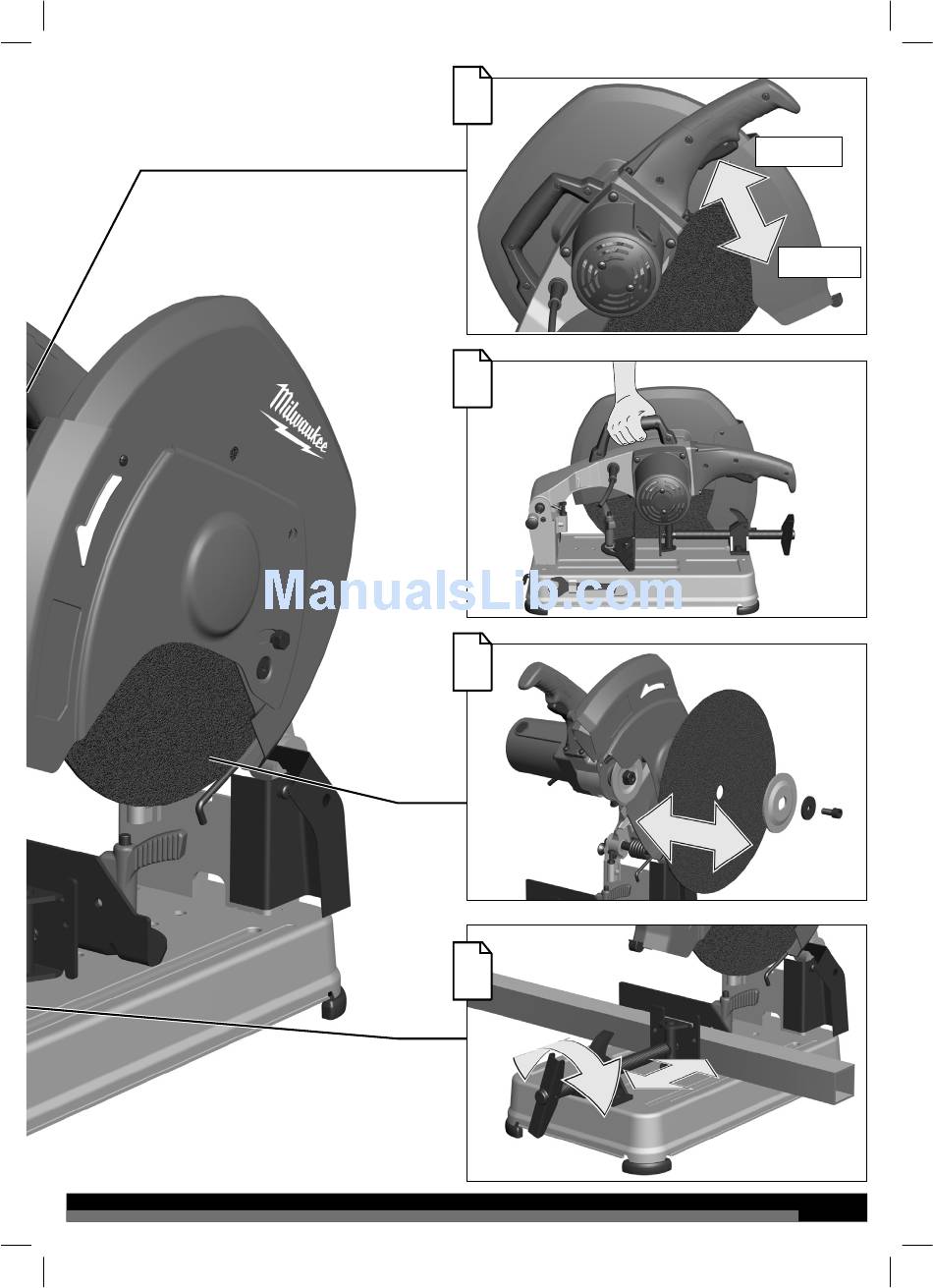 Milwaukee

ManualsLib.com