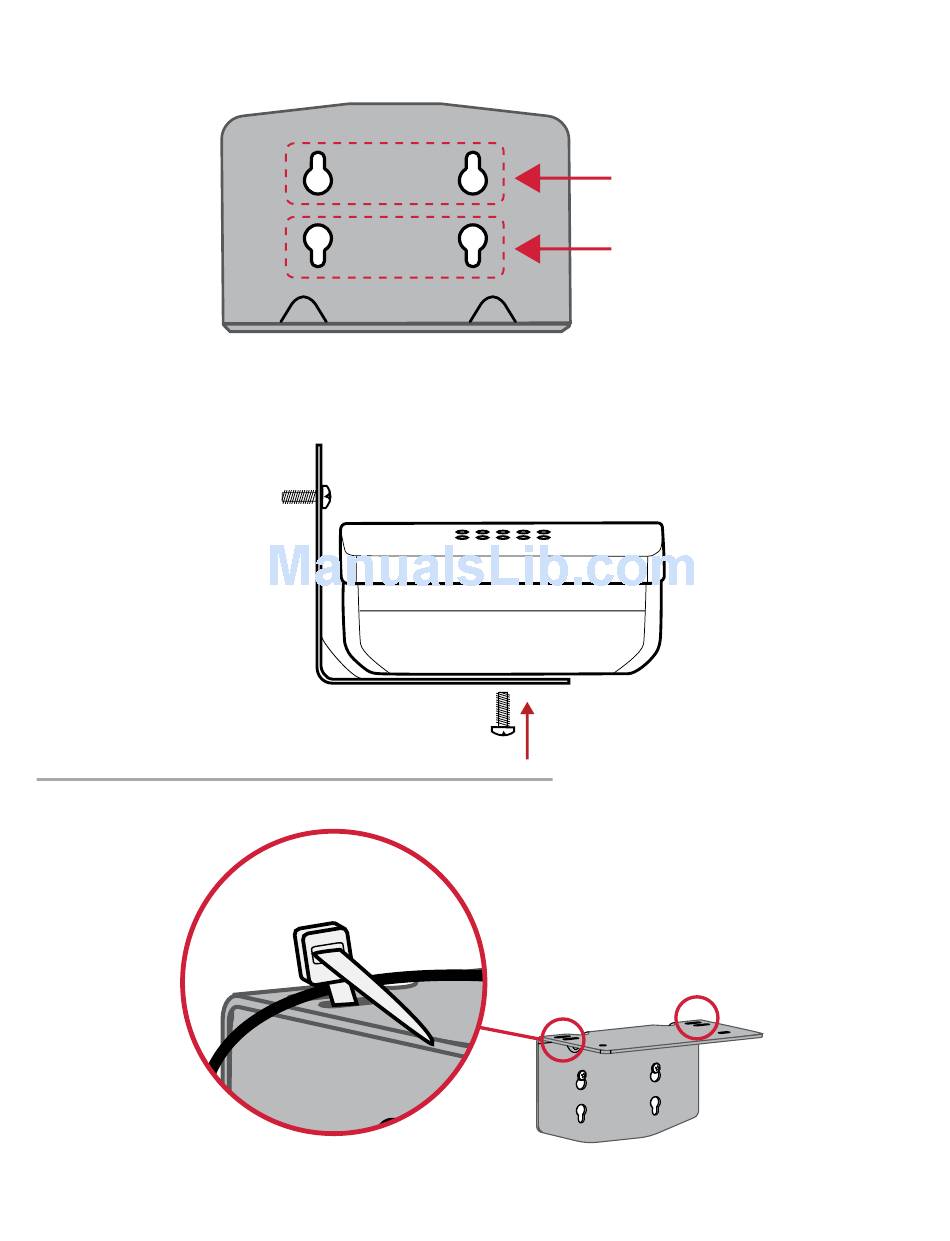 ManualsLib.com