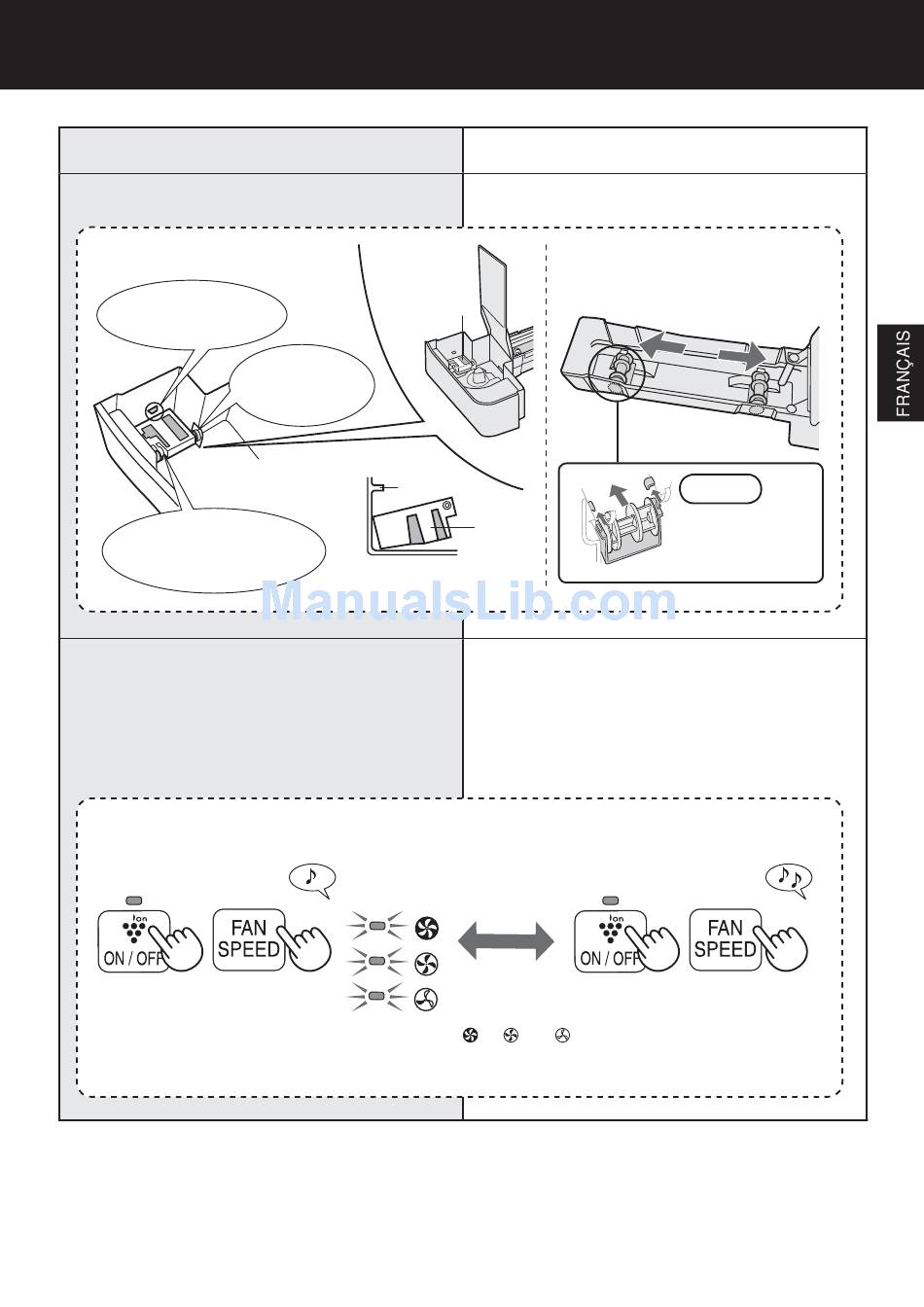 FRANÇAIS

ManualsLib.com

Ion
ON / OFF

FAN SPEED

Ion
ON / OFF

FAN SPEED