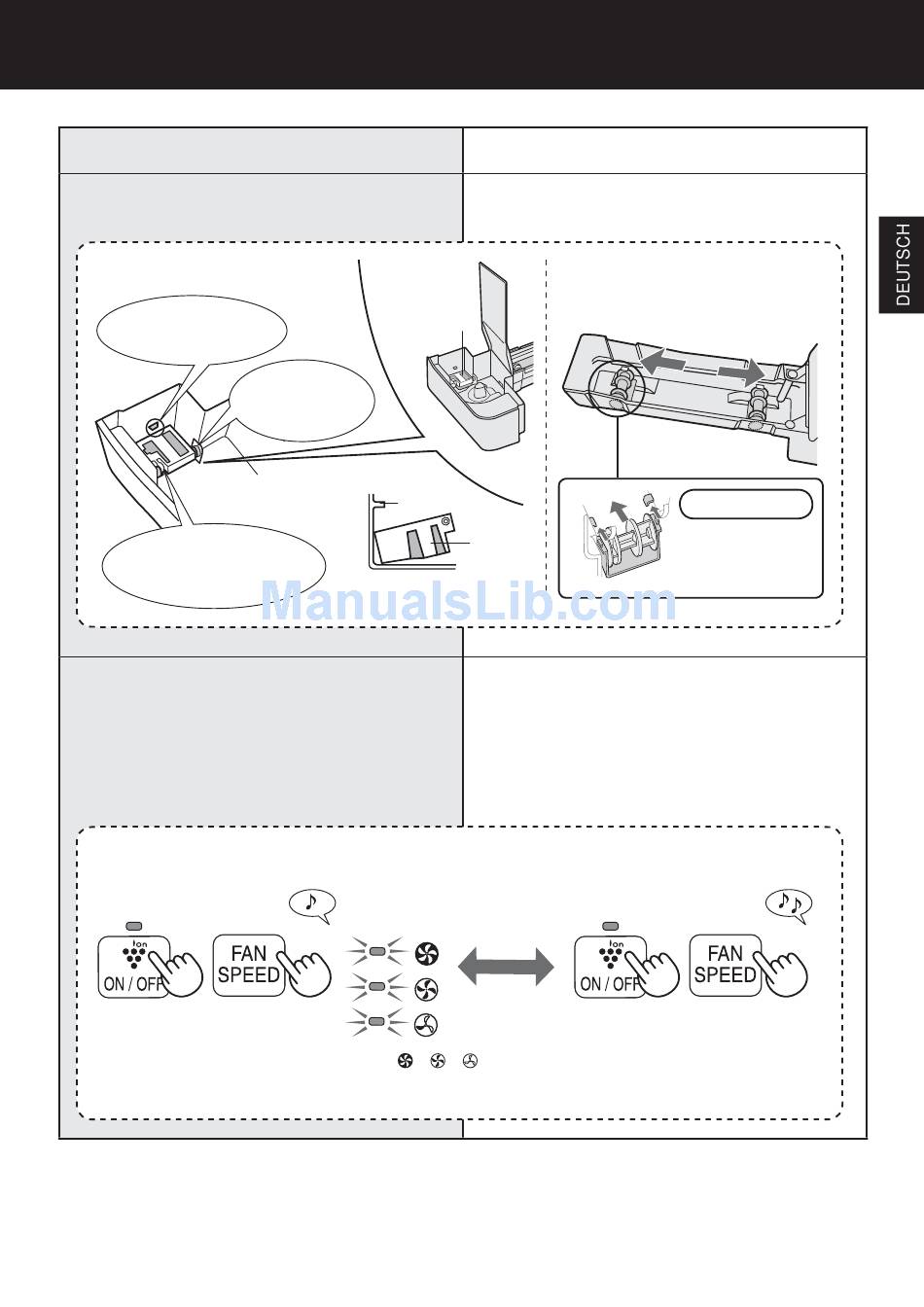 DEUTSCH

ManualsLib.com

Ion
ON / OFF

FAN SPEED

Ion
ON / OFF

FAN SPEED