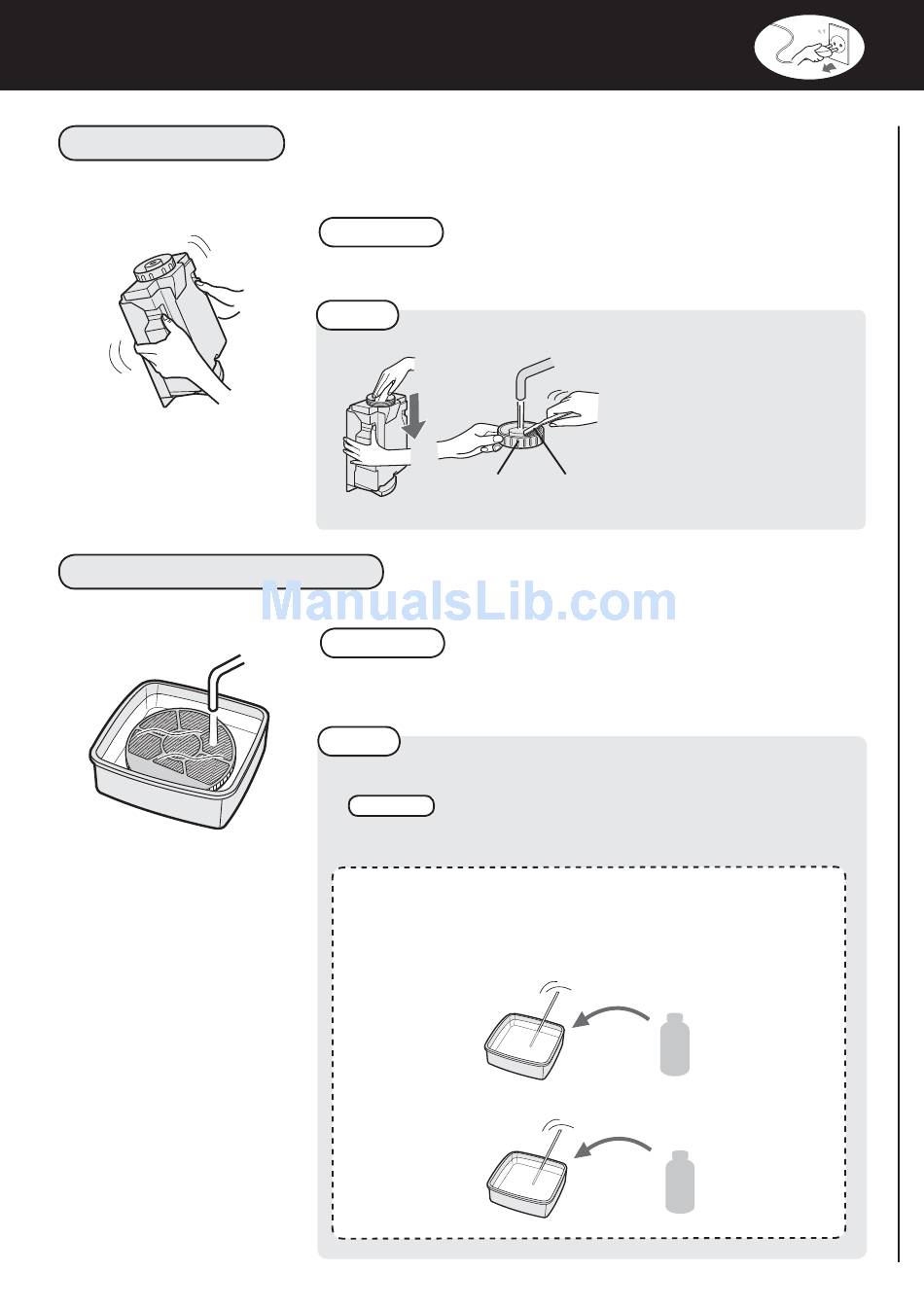 ManualsLib.com