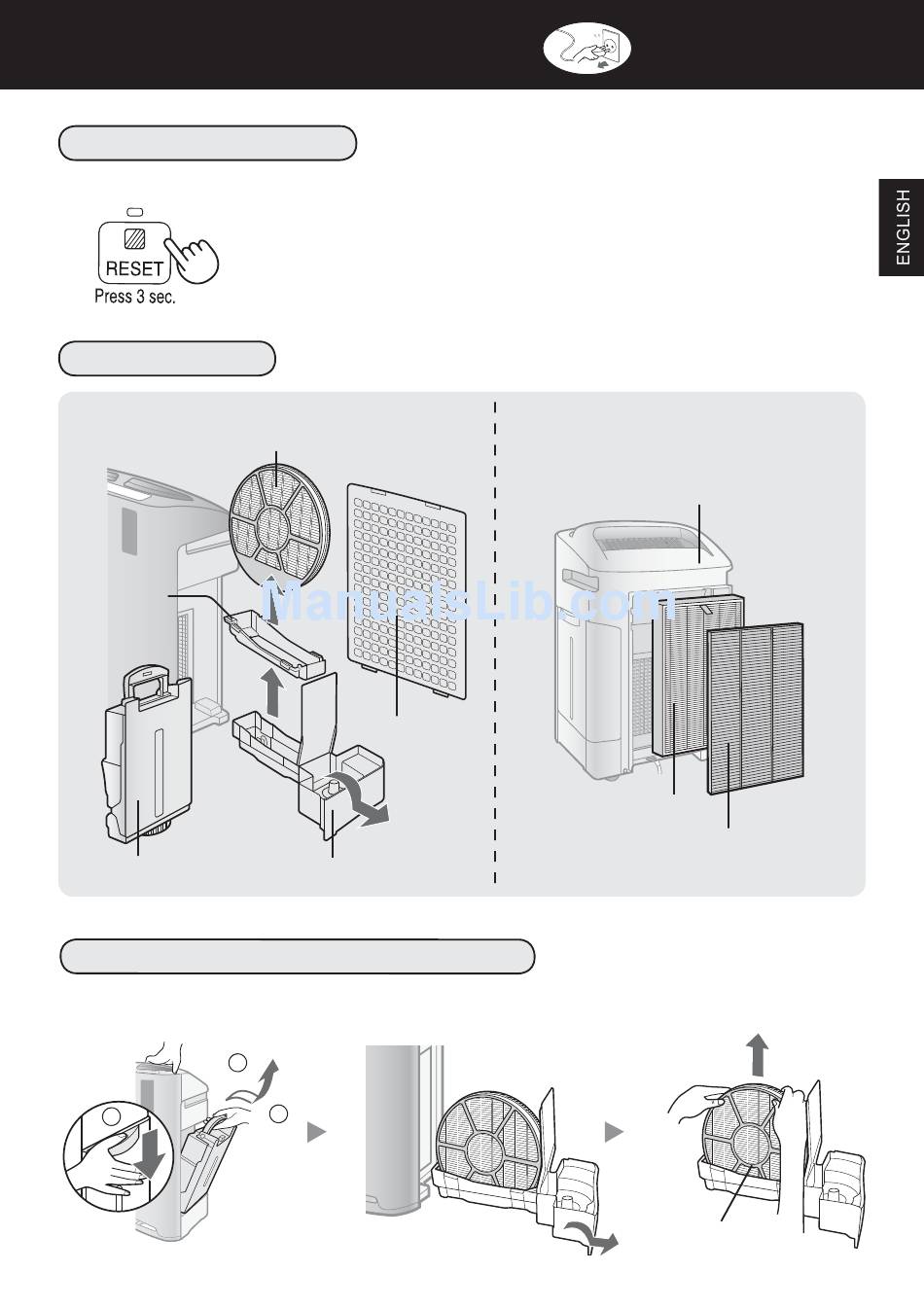 ENGLISH

RESET

Press 3 sec.

ManualsLib.com