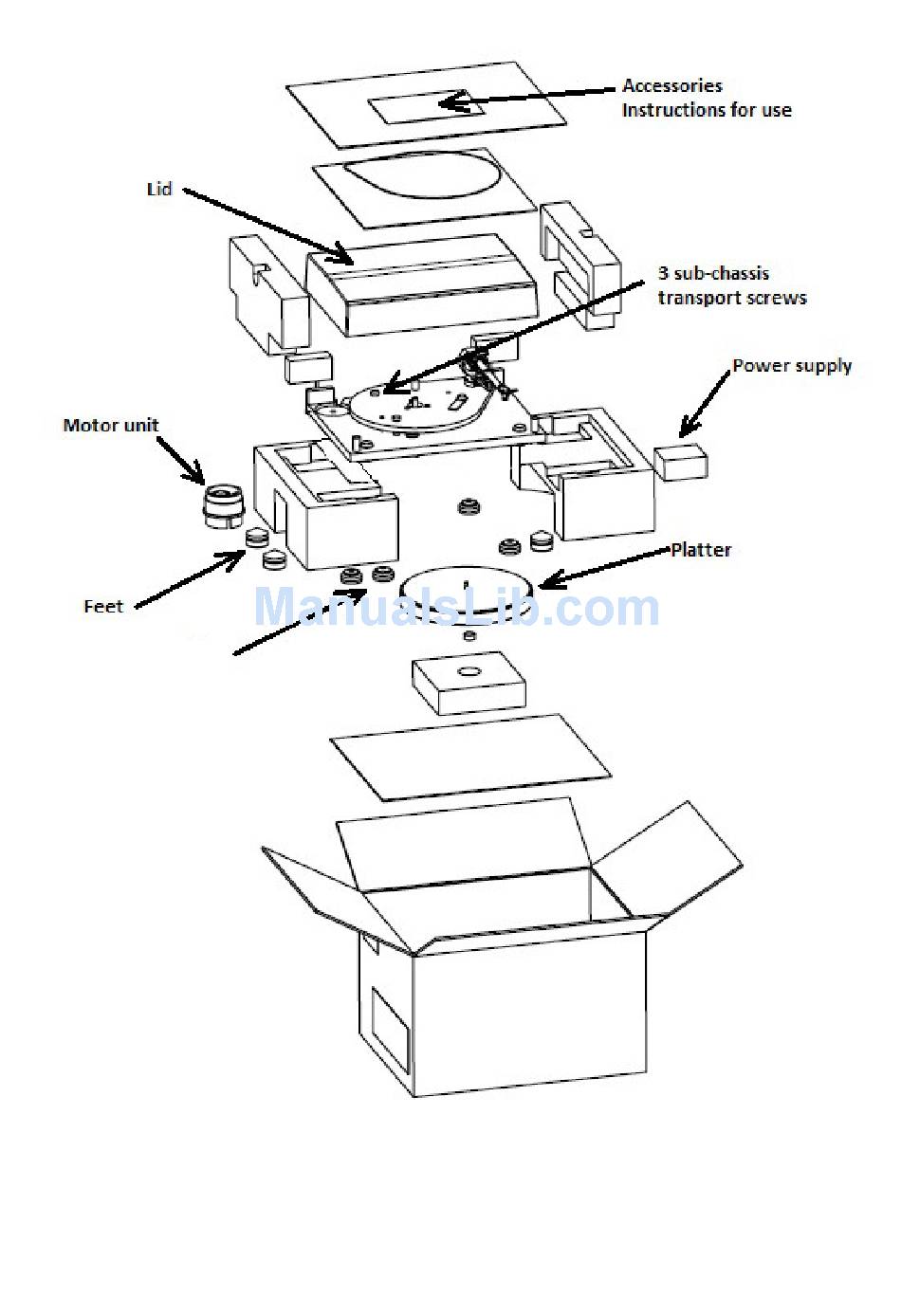 Accessories
Instructions for use

Lid

3 sub-chassis
transport screws

Power supply

Motor unit

Platter

Feet

ManualsLib.com