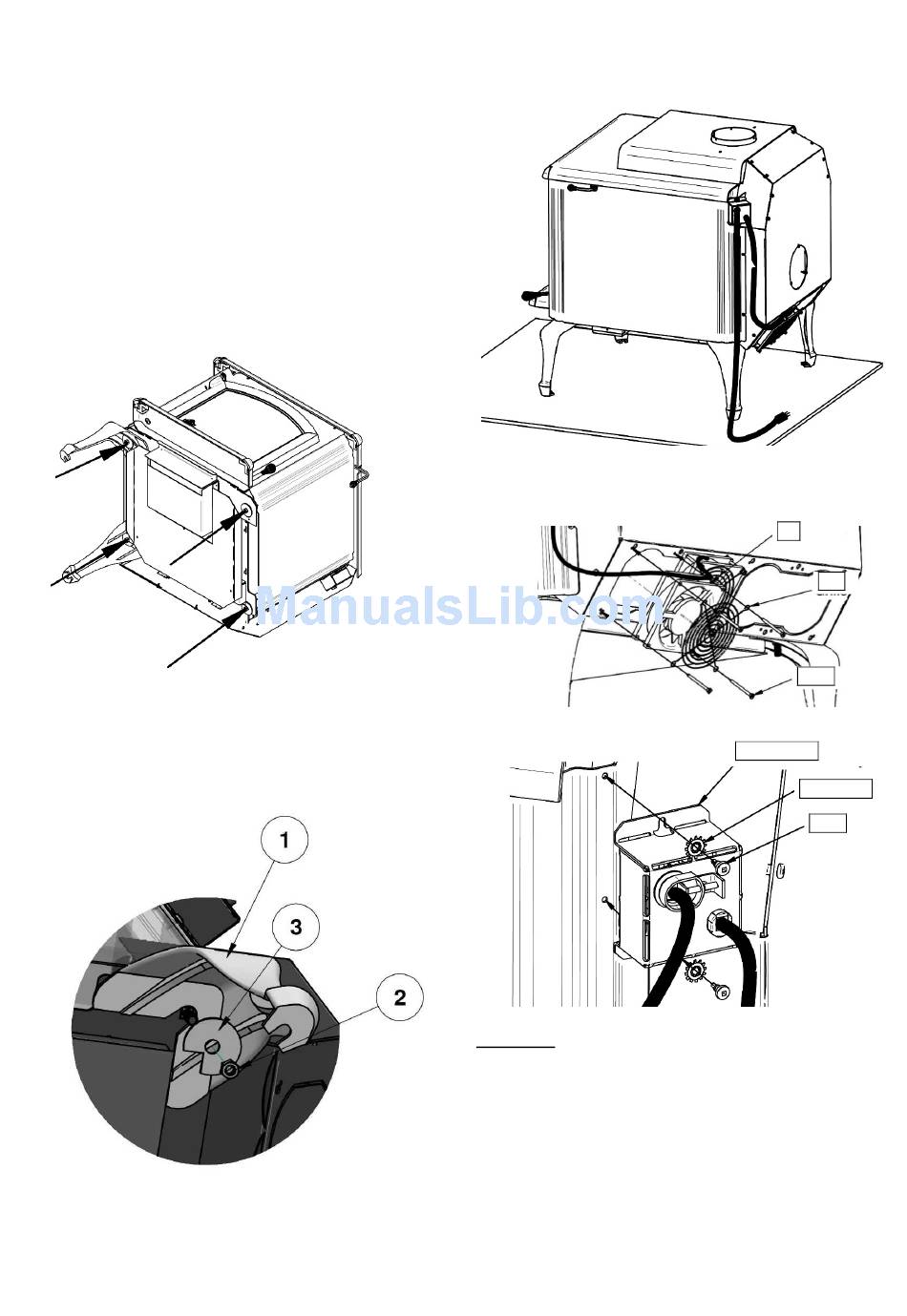 ManualsLib.com

1

3

2