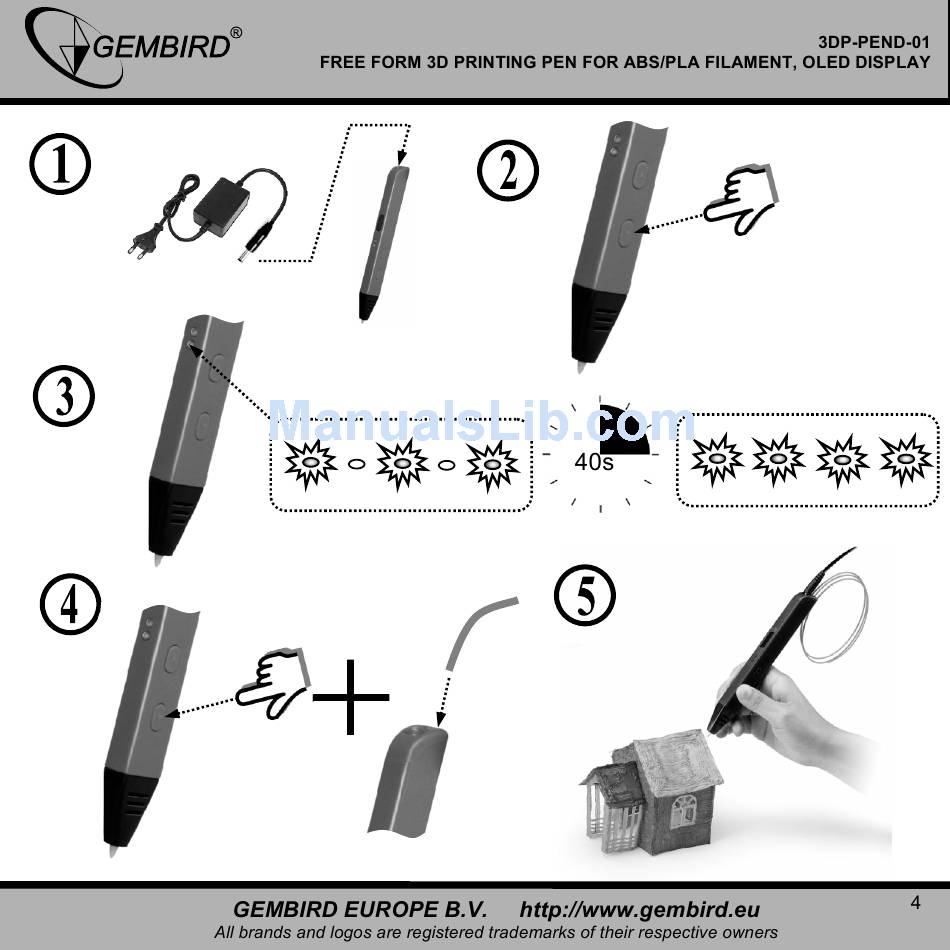 GEMBIRD®

3DP-PEND-01
FREE FORM 3D PRINTING PEN FOR ABS/PLA FILAMENT, OLED DISPLAY

1

2

3

ManualsLib.com

40s

4

5

GEMBIRD EUROPE B.V. http://www.gembird.eu
All brands and logos are registered trademarks of their respective owners

4