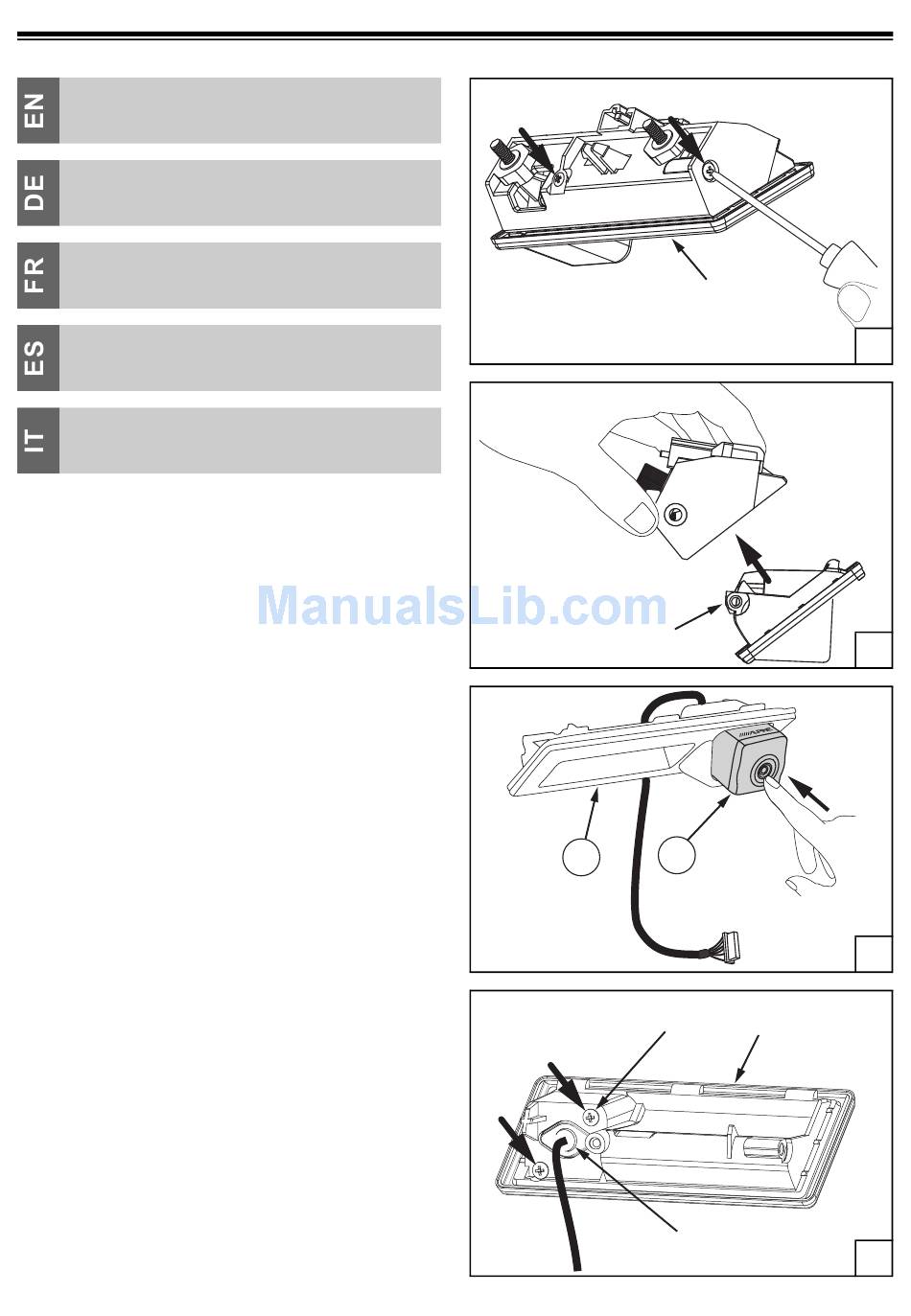 EN

DE

FR

ES

IT

ManualsLib.com

ALPINE