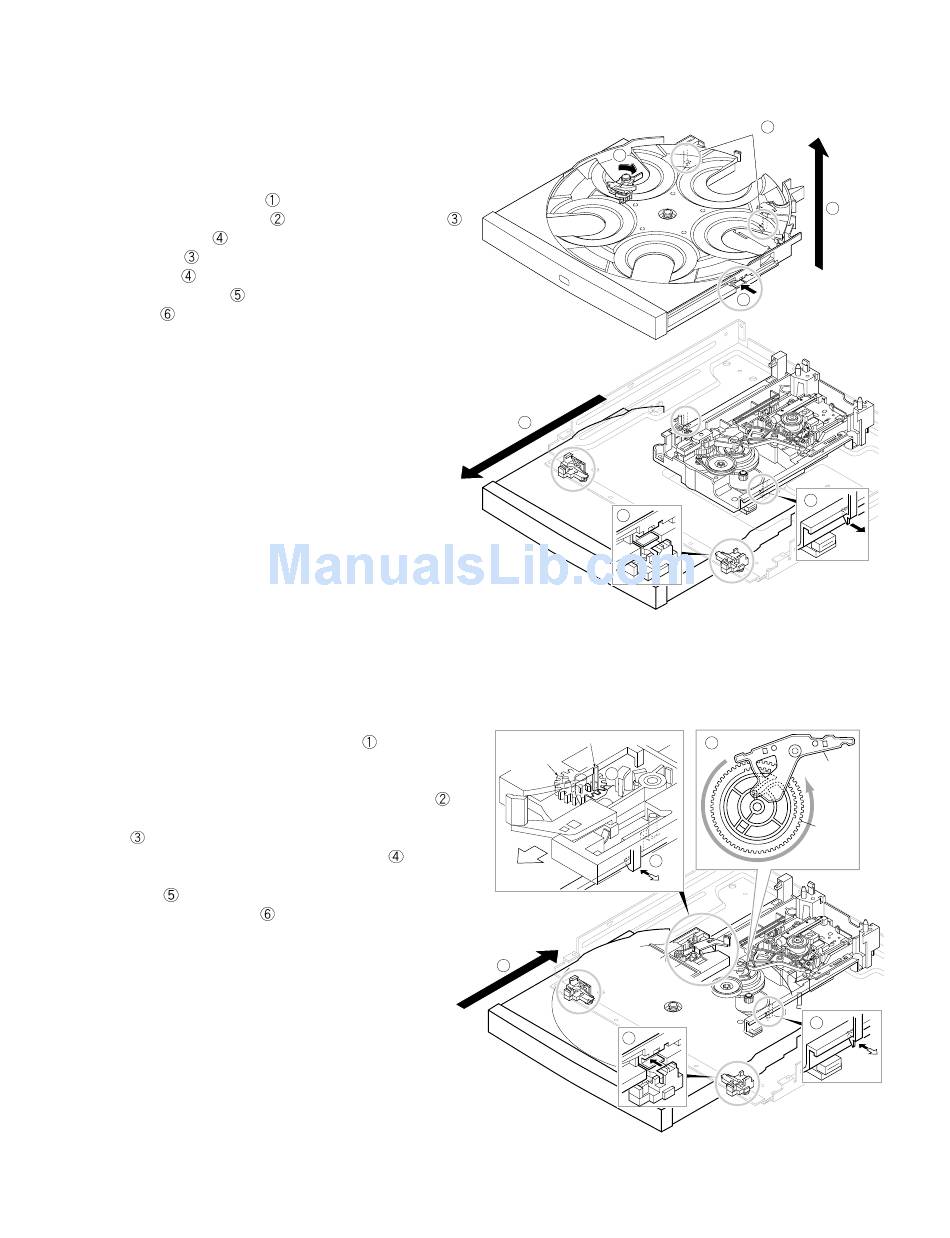 ①
②
③
④
③
④
⑤
⑥

ManualsLib.com

①
②
③
④
⑤
⑥