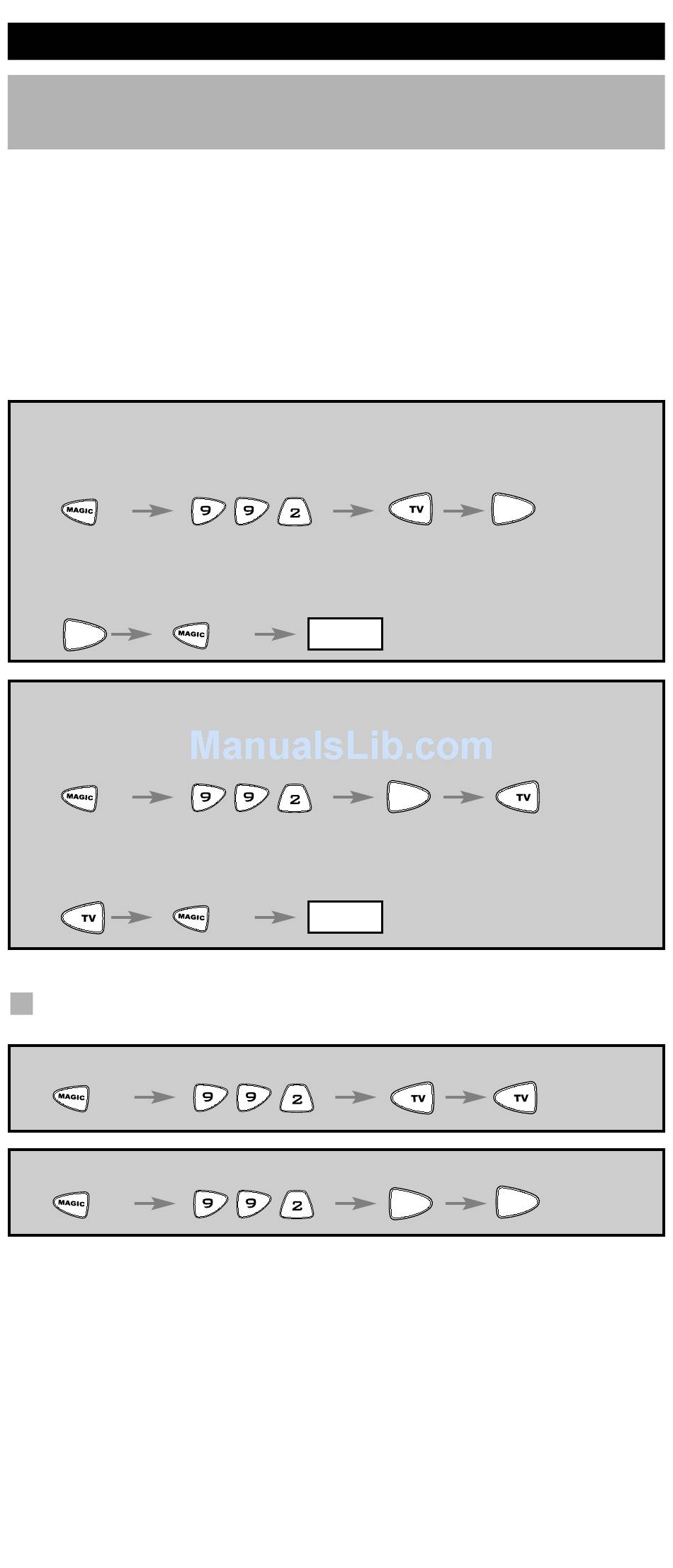 MAGIC 9 9 2 TV

MAGIC

ManualsLib.com

MAGIC 9 9 2 TV

TV MAGIC

MAGIC 9 9 2 TV TV

MAGIC 9 9 2