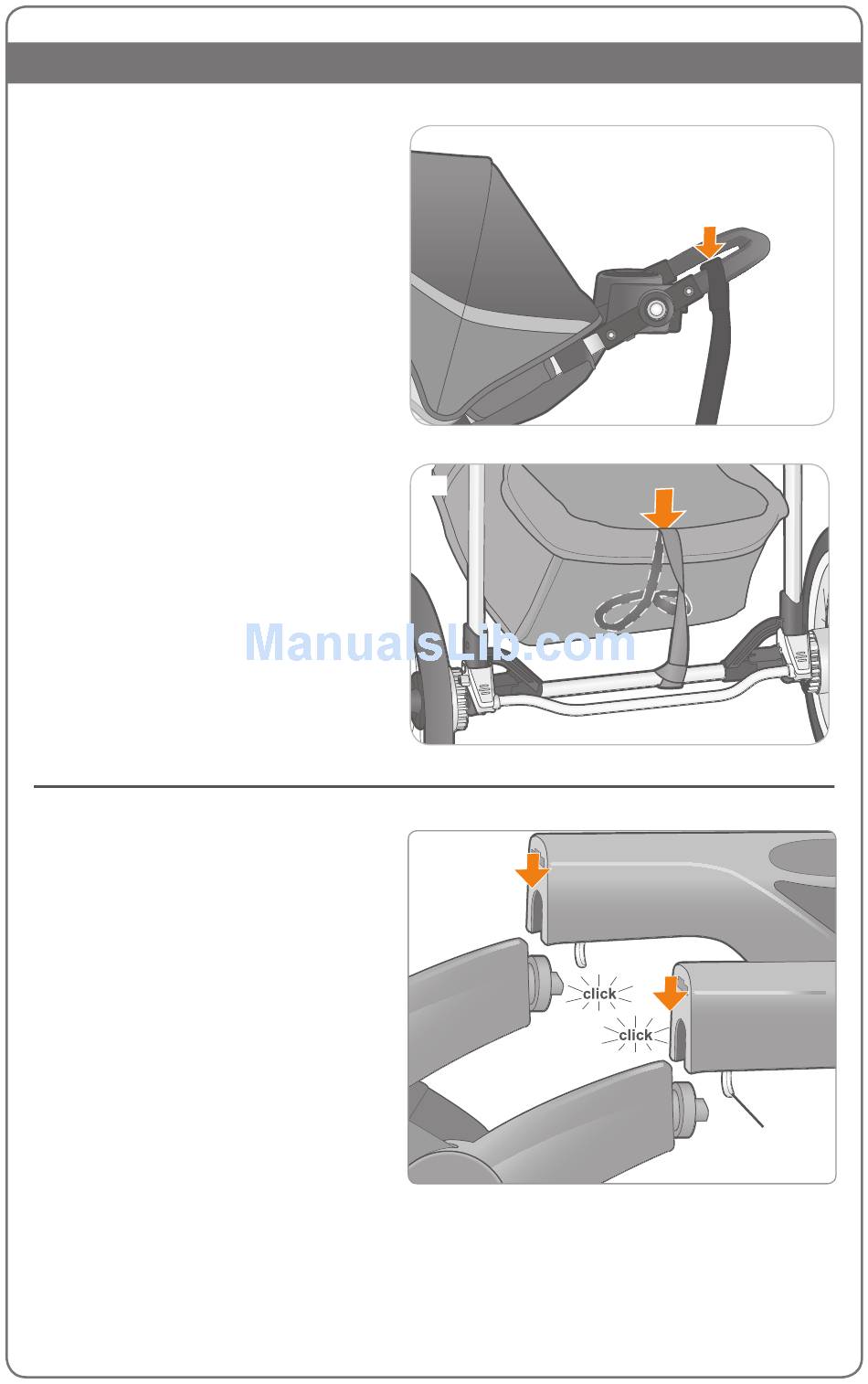 ManualsLib.com

click

click