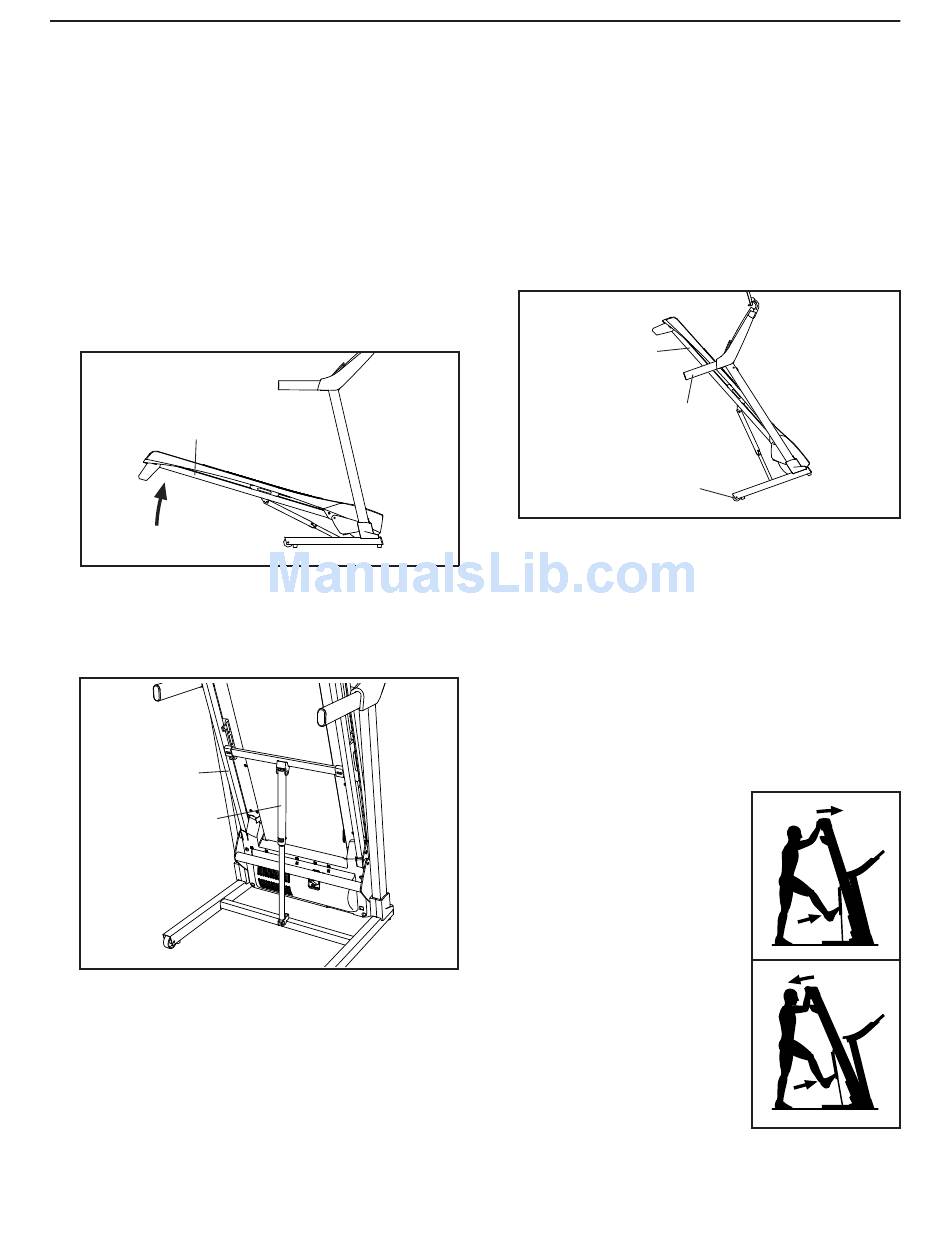 ManualsLib.com