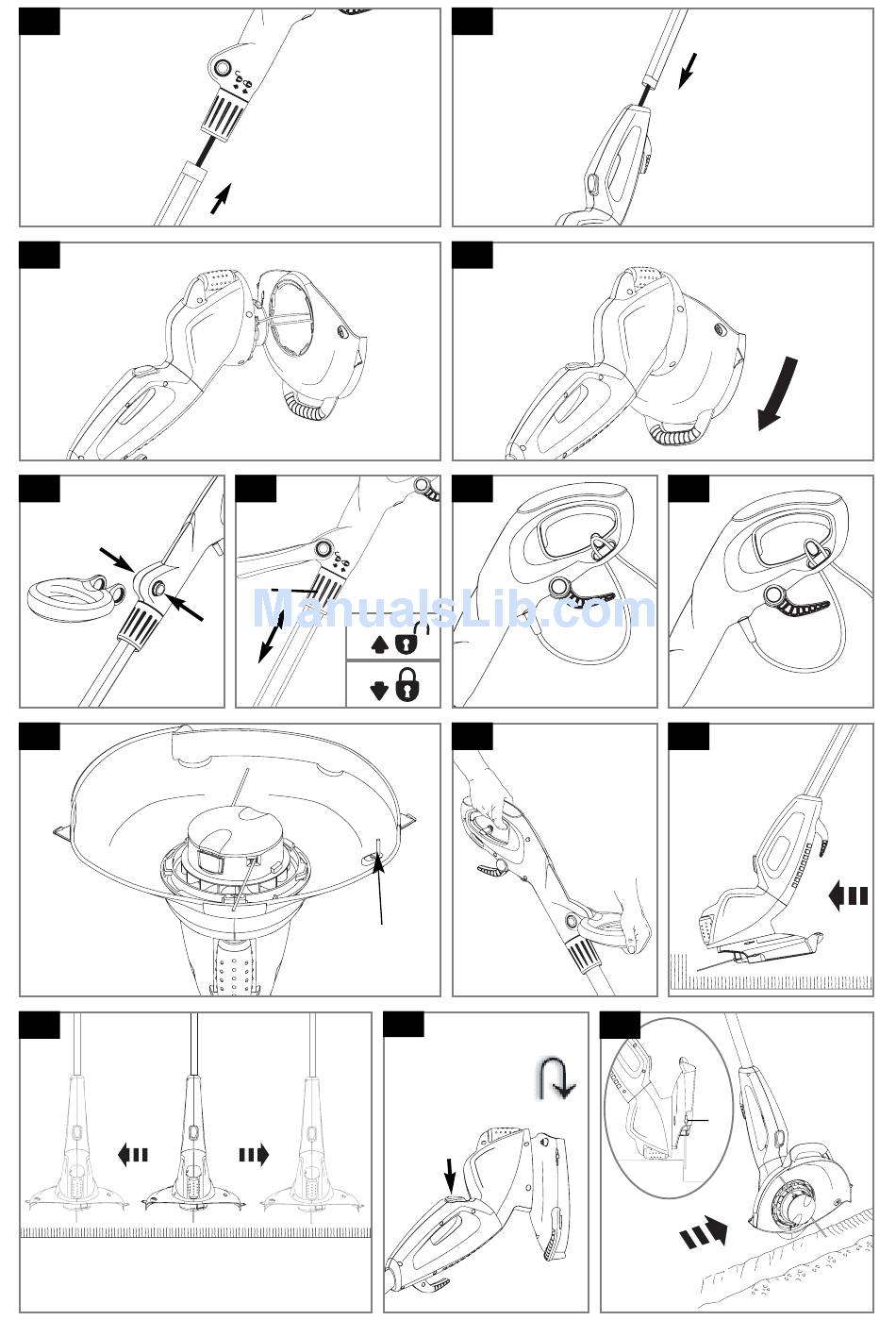 ManualsLib.com