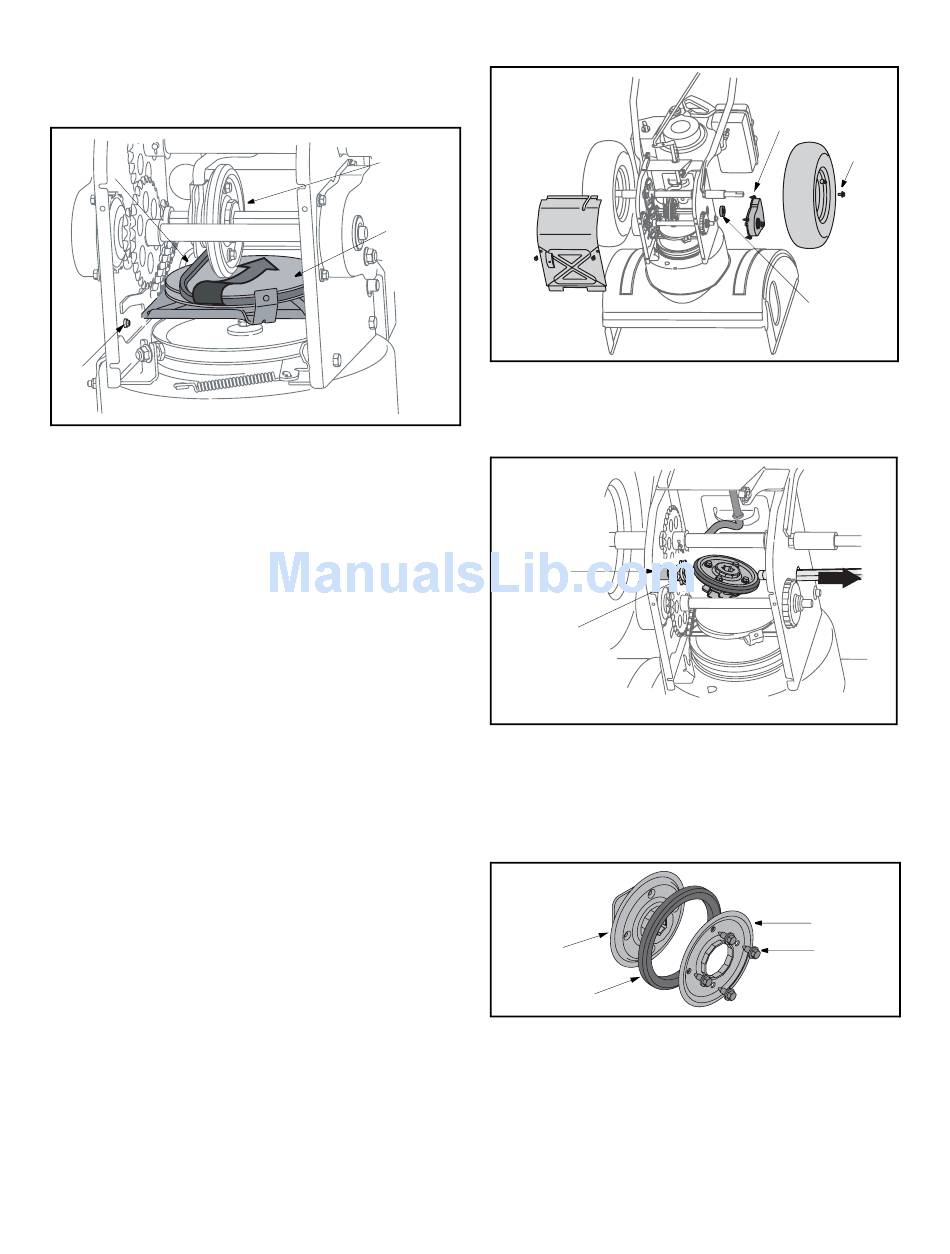 ManualsLib.com