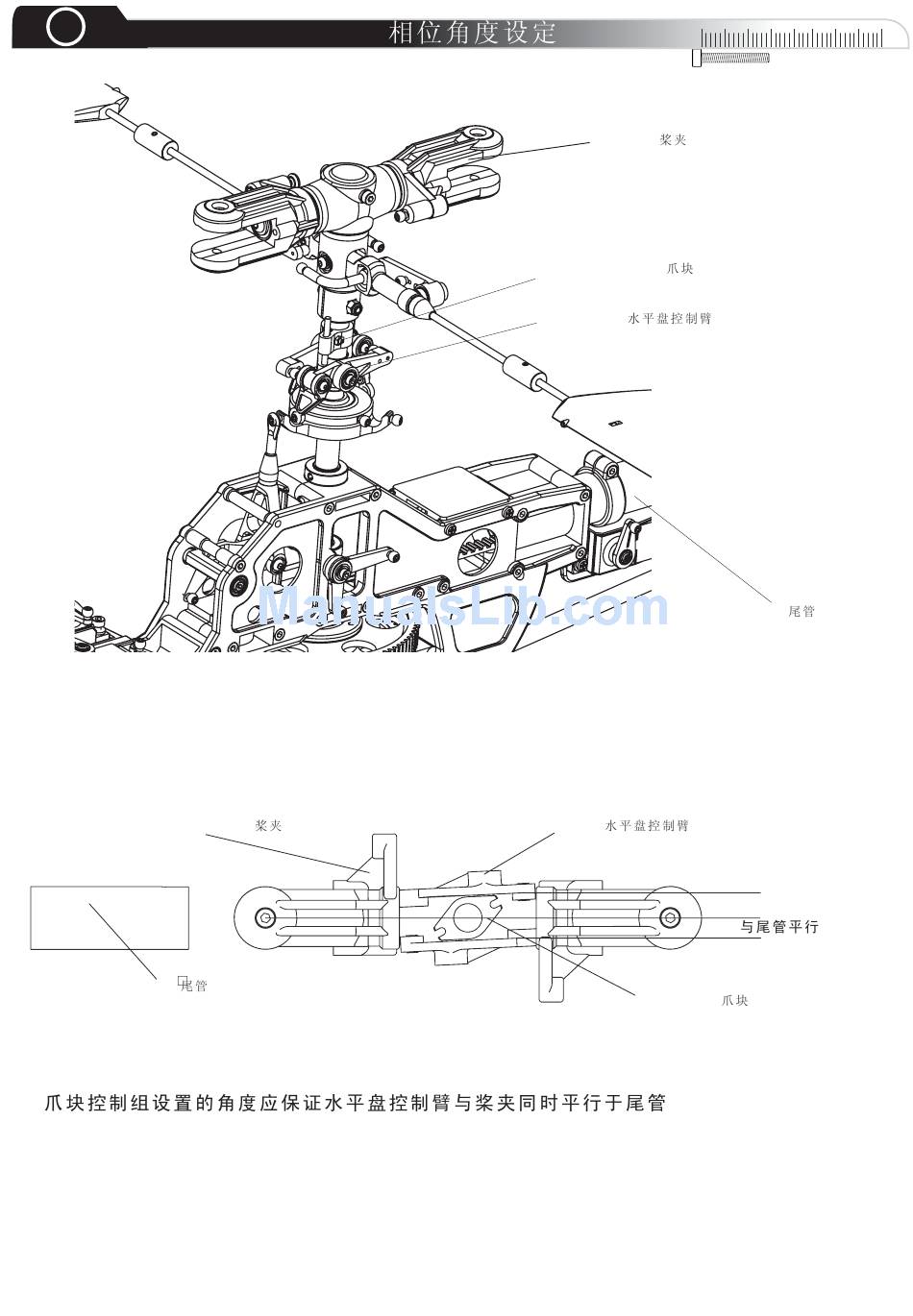 相位角度设定

桨夹

爪块

水平盘控制臂

尾管

ManualsLib.com

桨夹

水平盘控制臂

与尾管平行

尾管

爪块

爪块控制组设置的角度应保证水平盘控制臂与桨夹同时平行于尾管