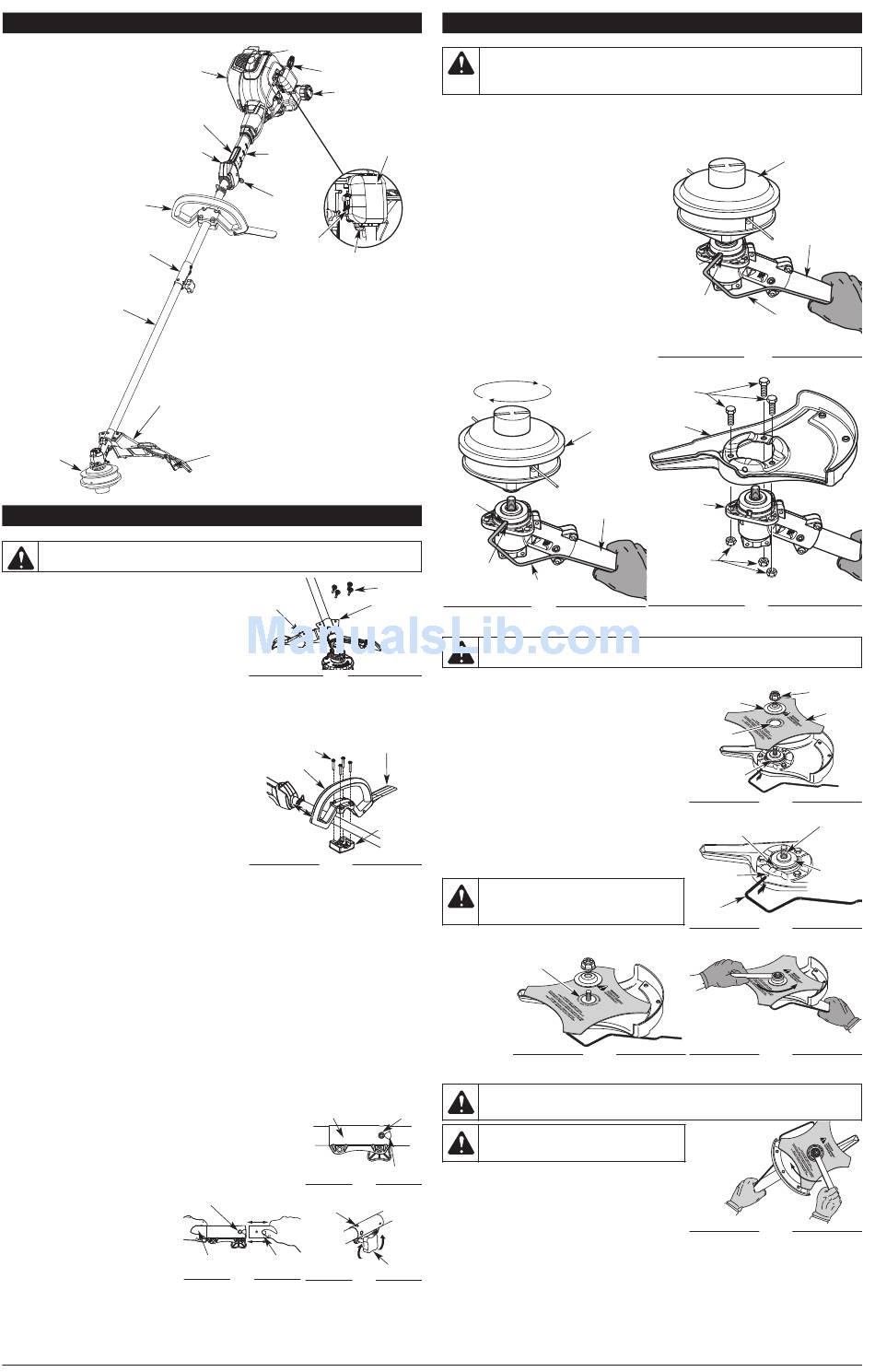 ManualsLib.com