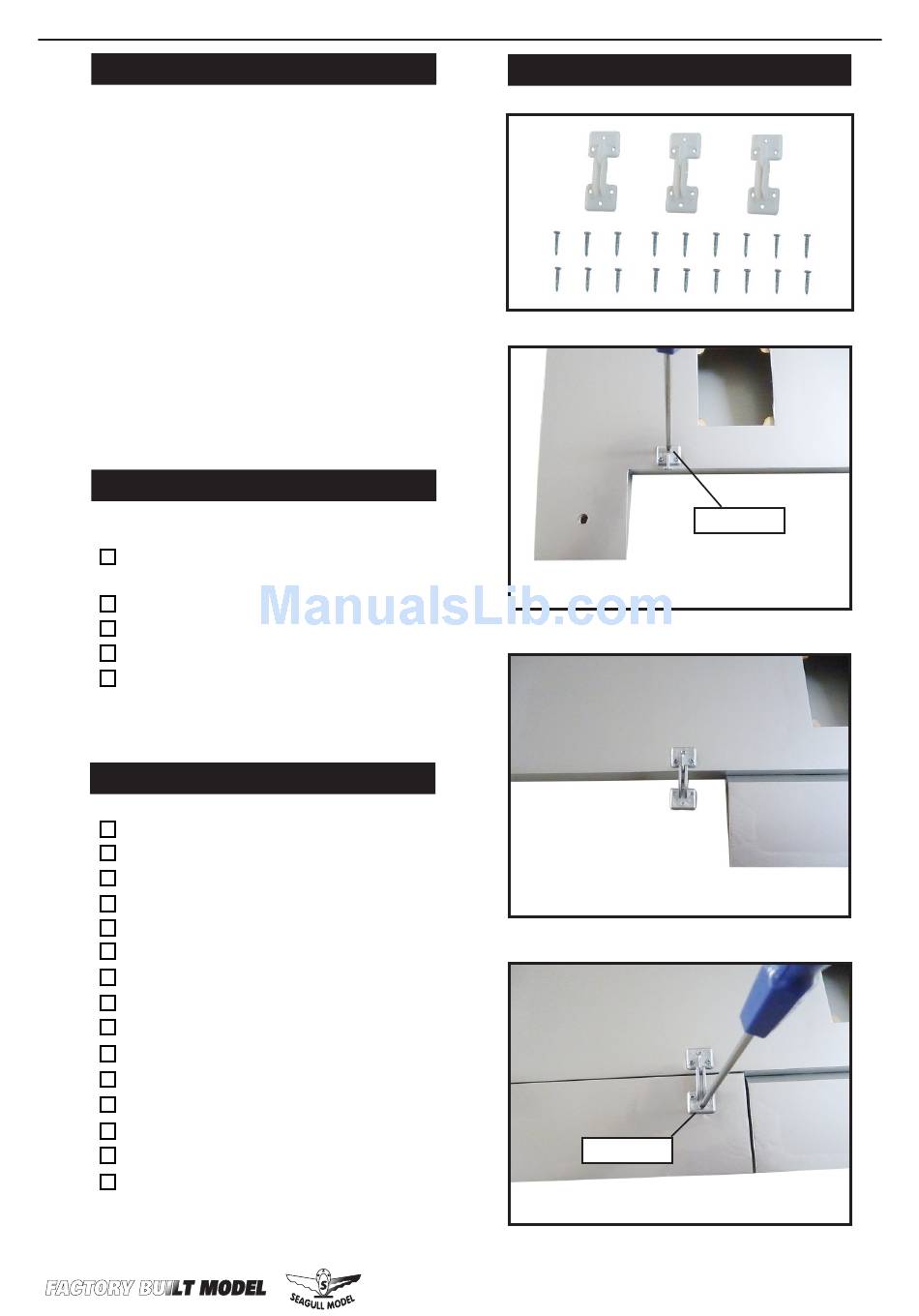 ManualsLib.com

FACTORY BUILT MODEL

SEAGULL MODEL