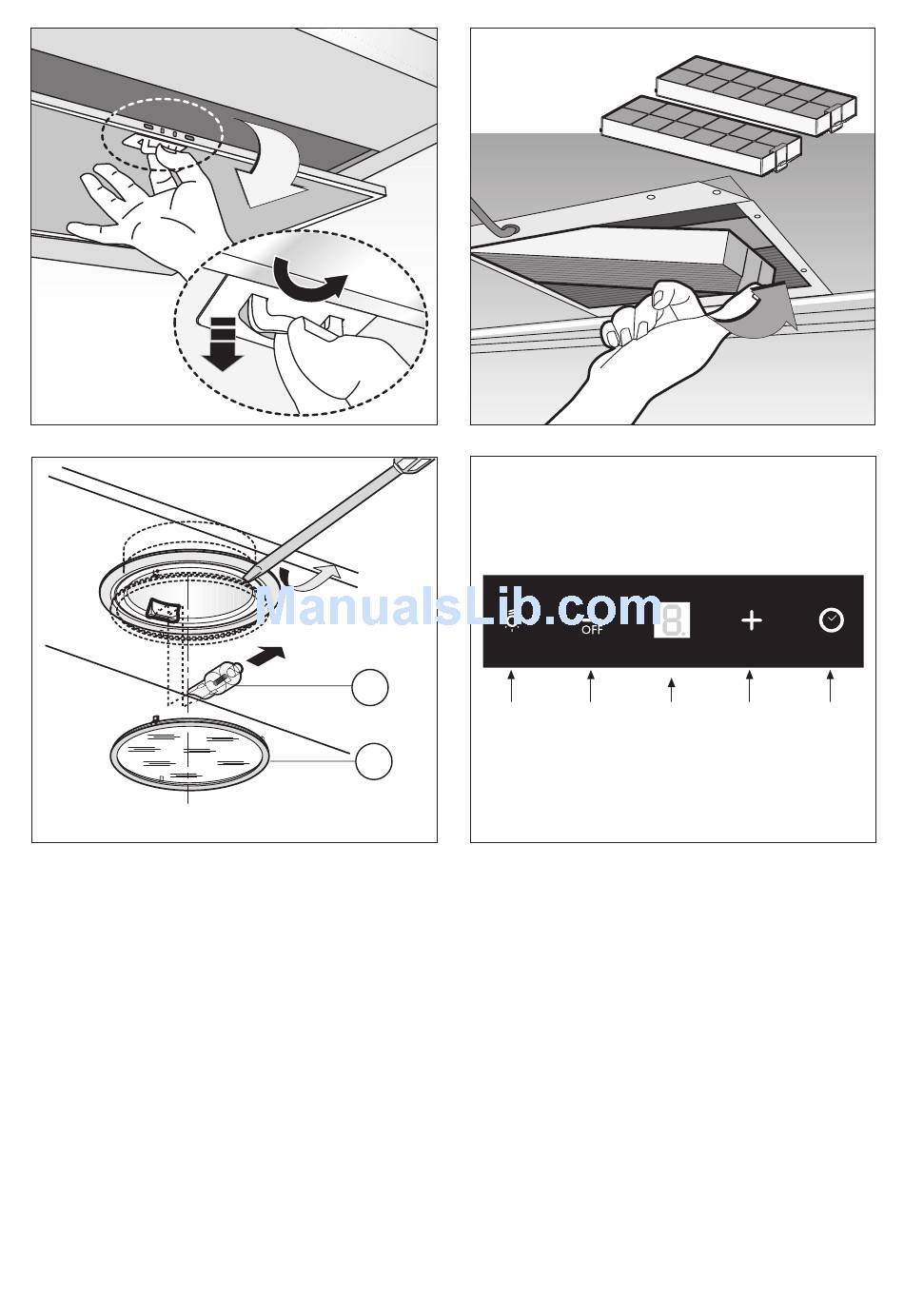 ManualsLib.com

OFF

8.

+