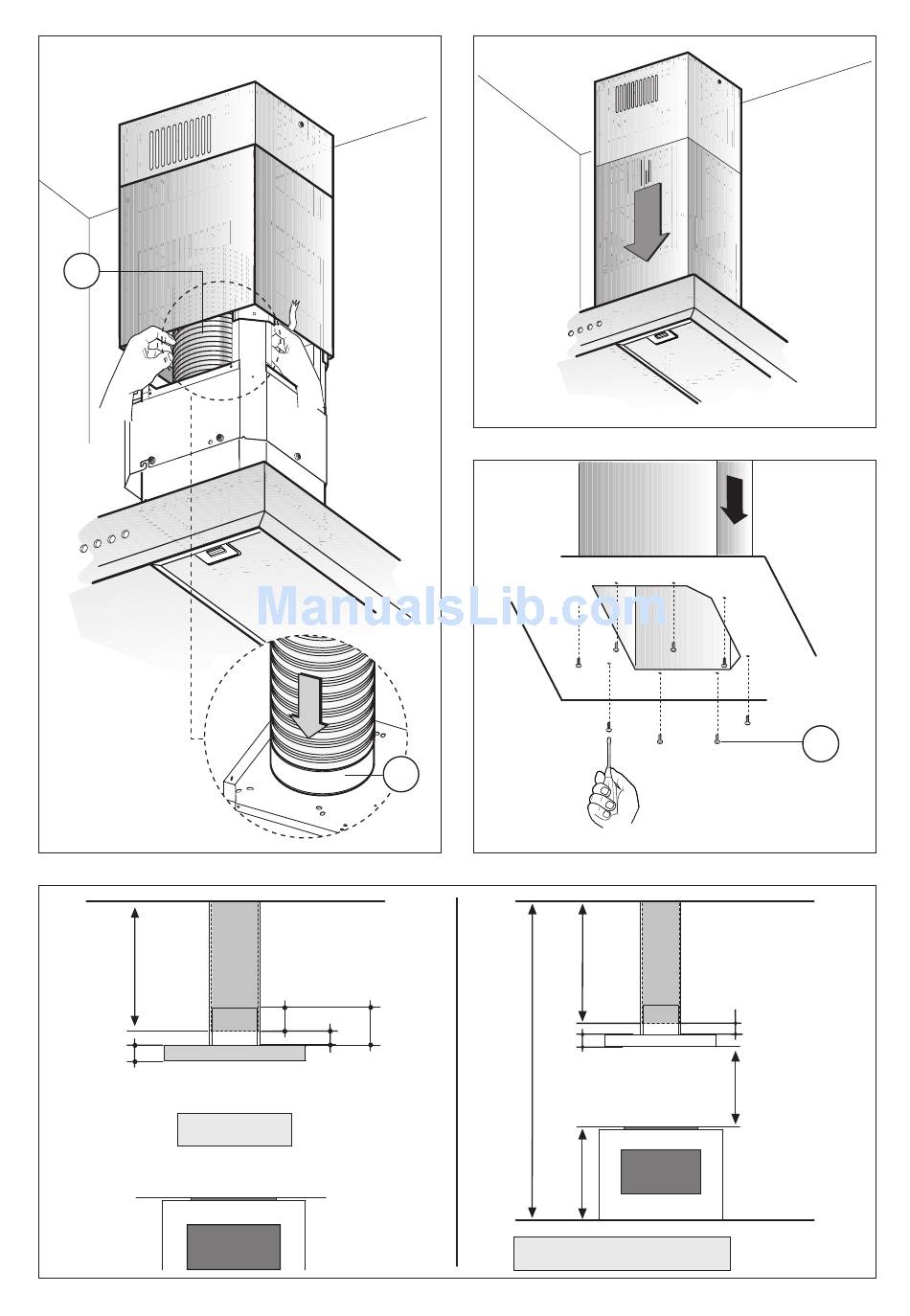 ManualsLib.com