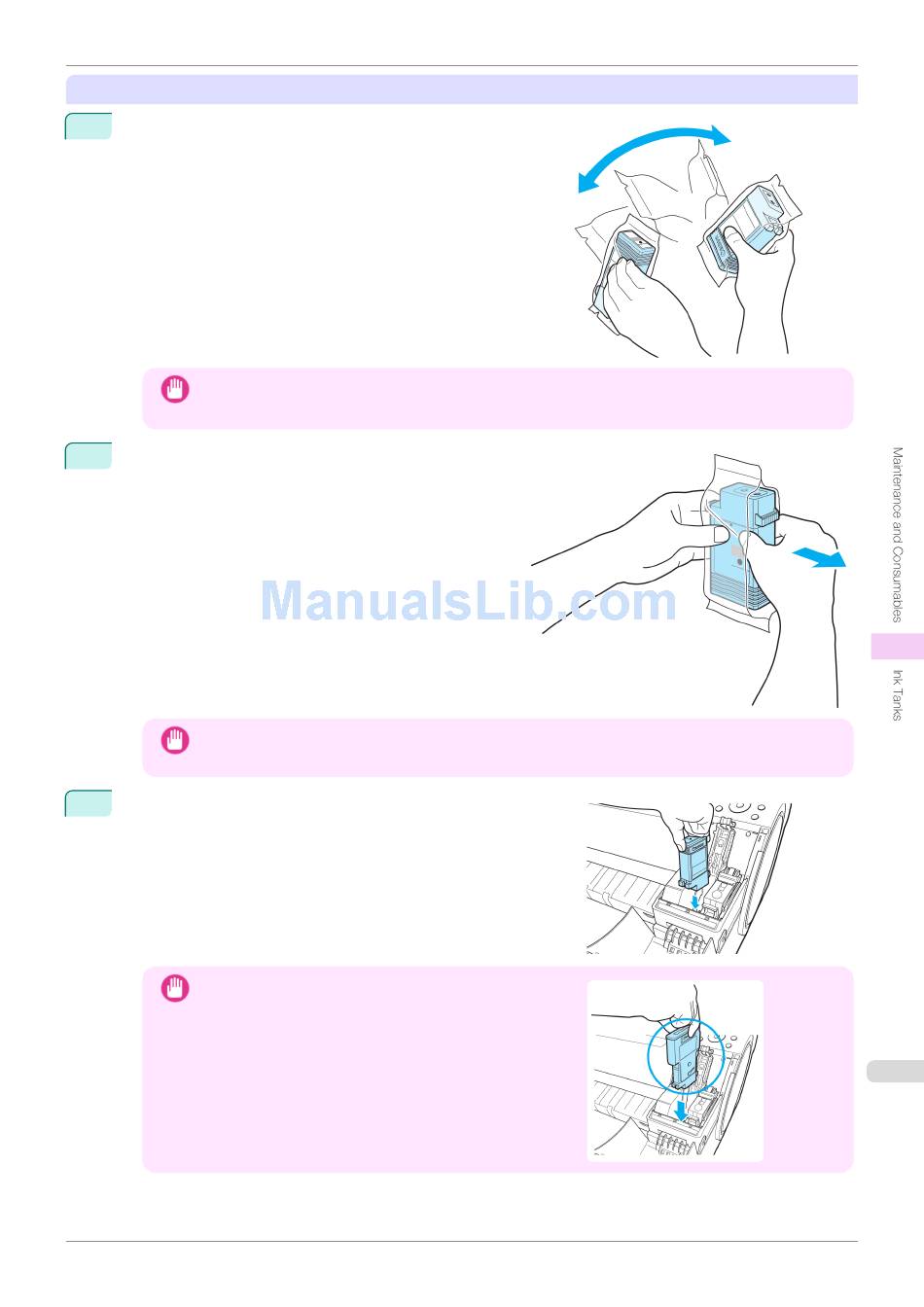 ManualsLib.com

Maintenance and Consumables

Ink Tanks