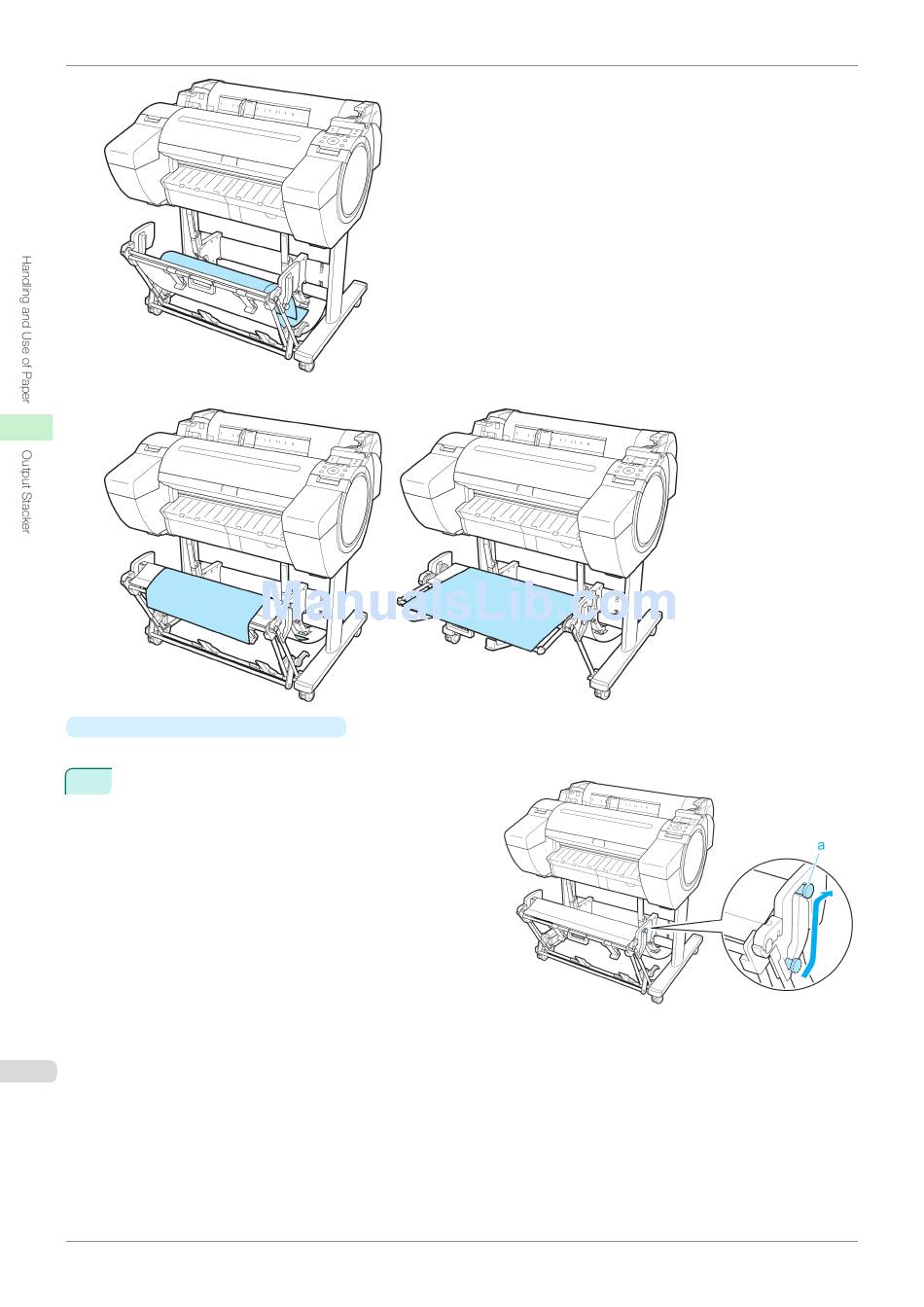 Handling and Use of Paper

Output Stacker

ManualsLib.com

a