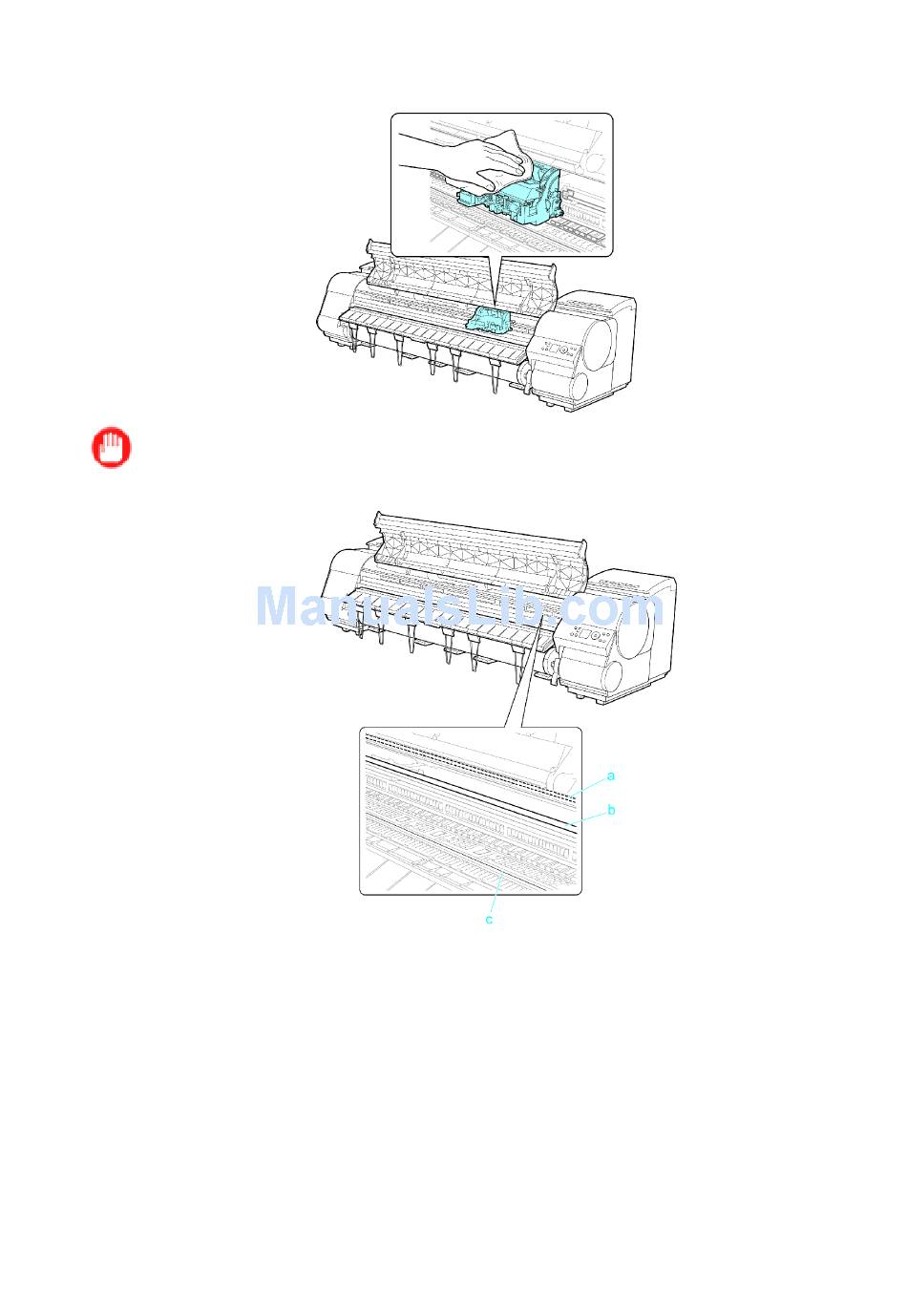 ManualsLib.com

a

b

c