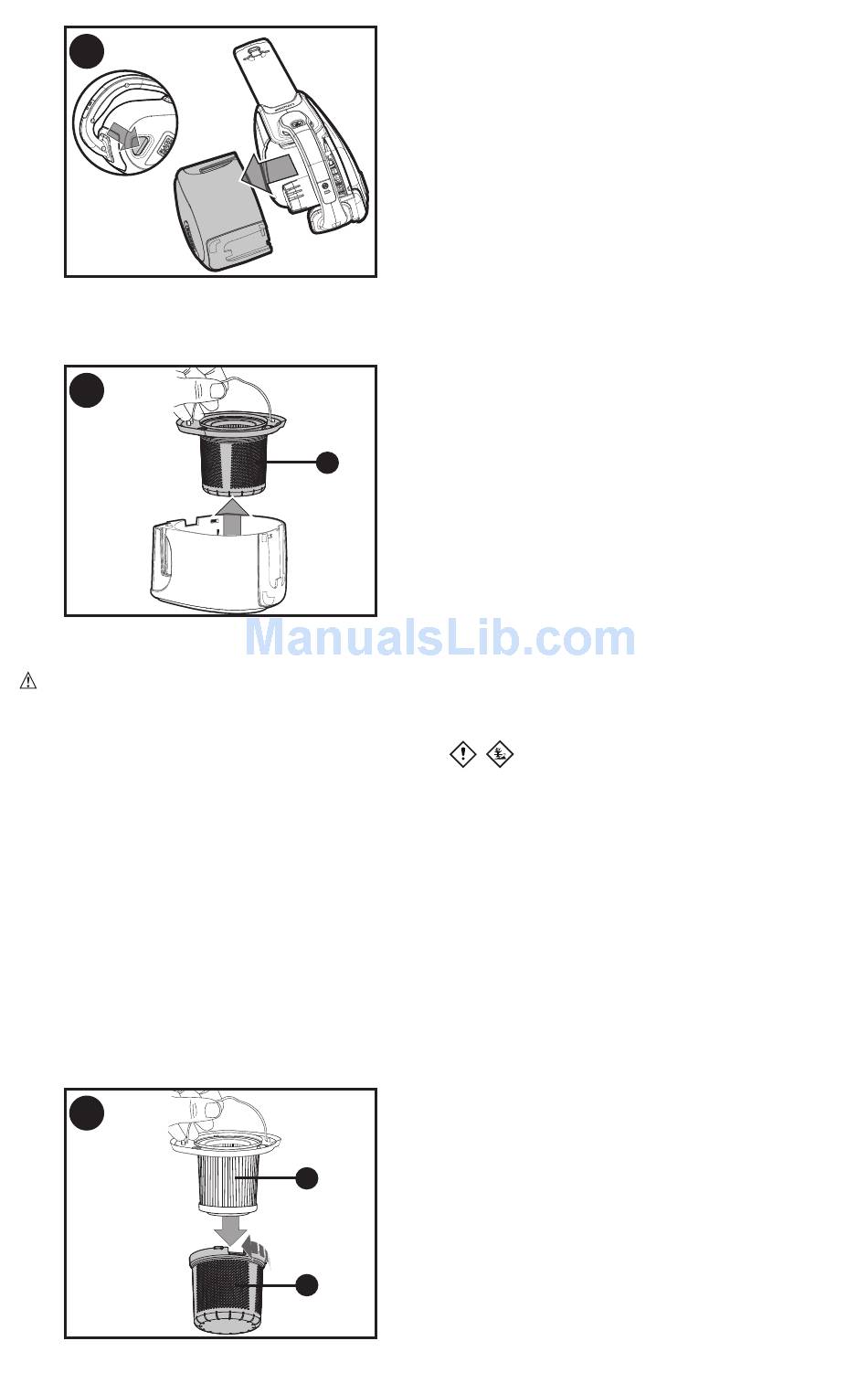 ManualsLib.com