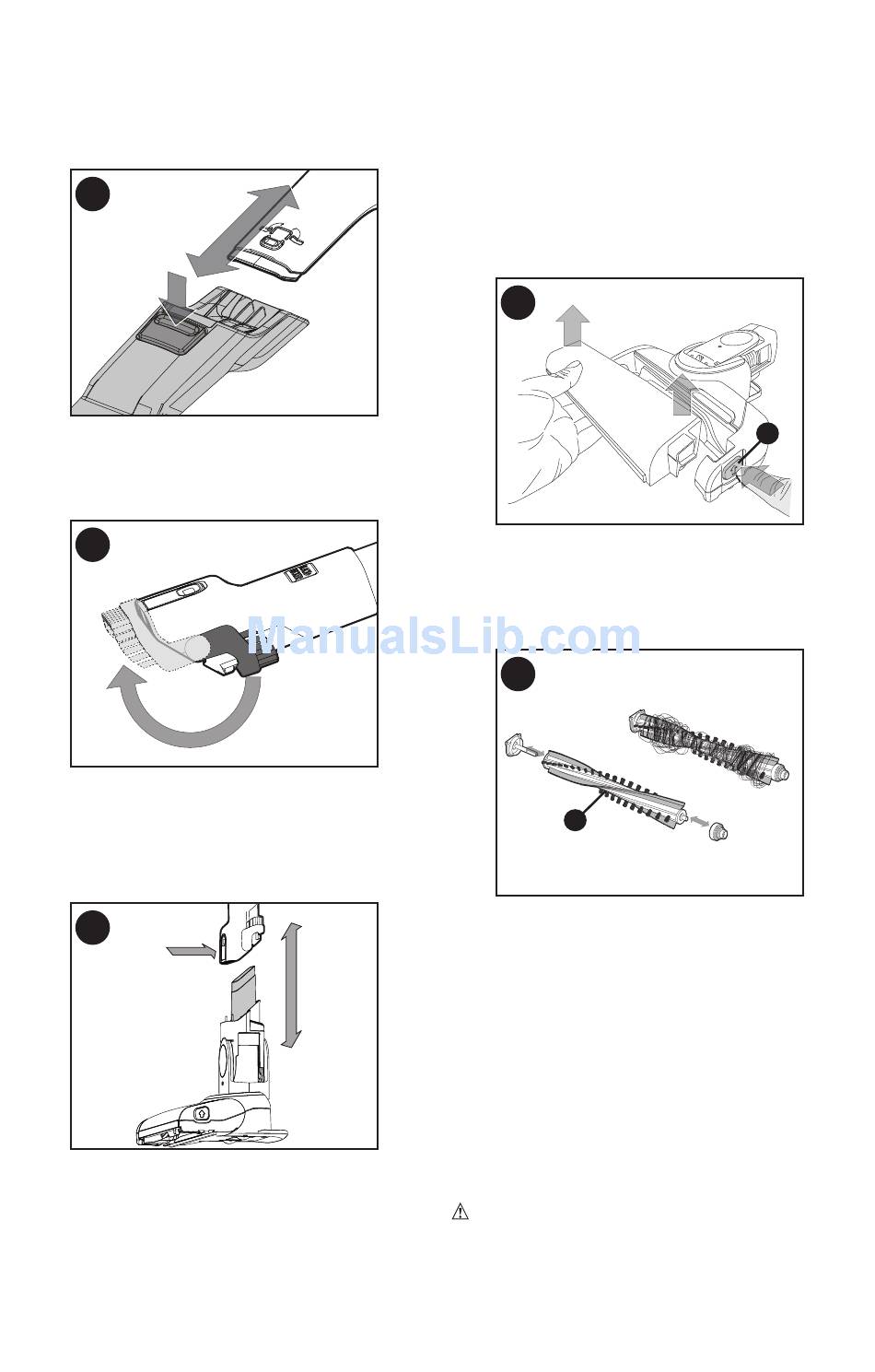 ManualsLib.com