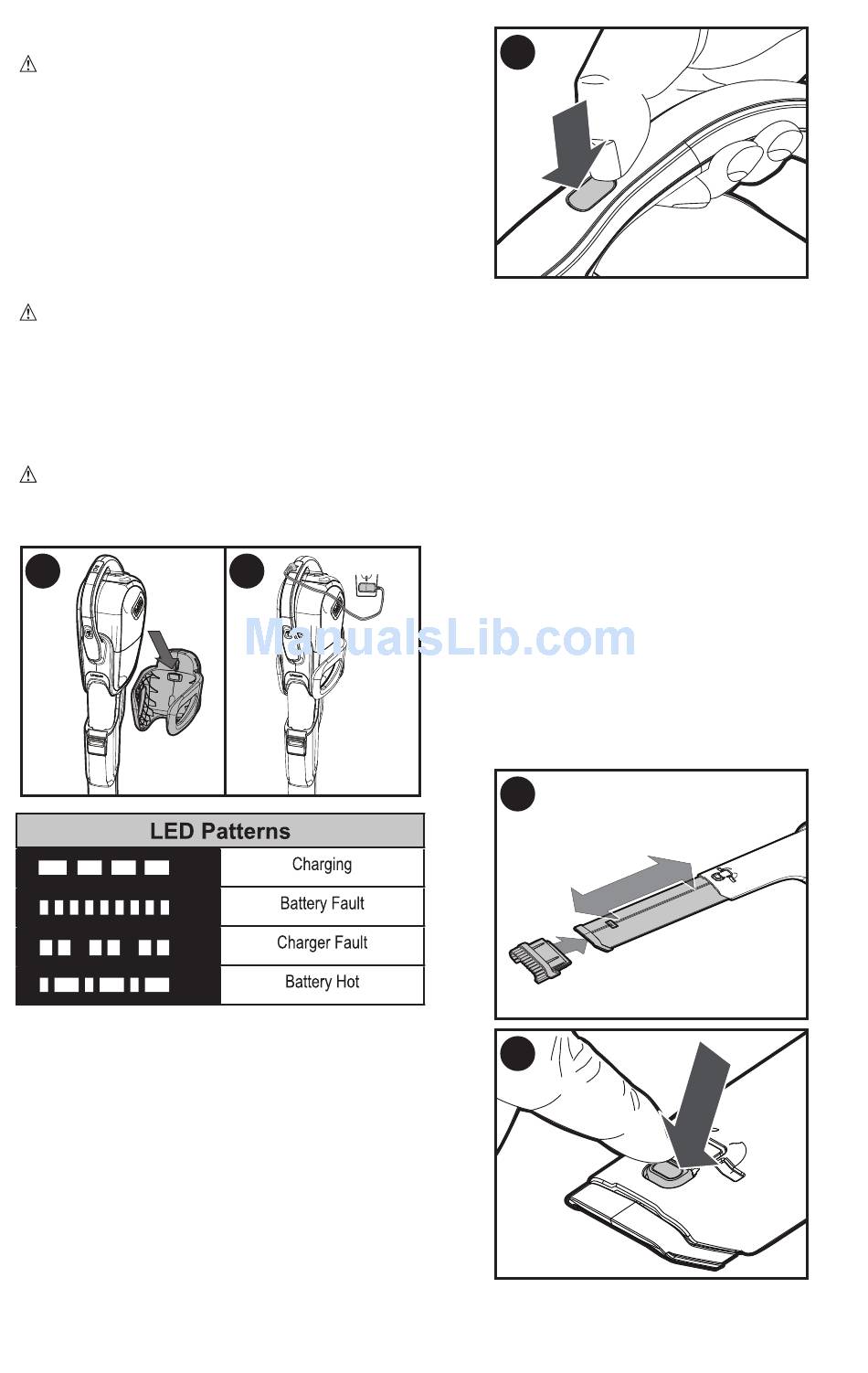 ManualsLib.com

| LED Patterns | |
|---|---|
| | Charging |
| | Battery Fault |
| | Charger Fault |
| | Battery Hot |