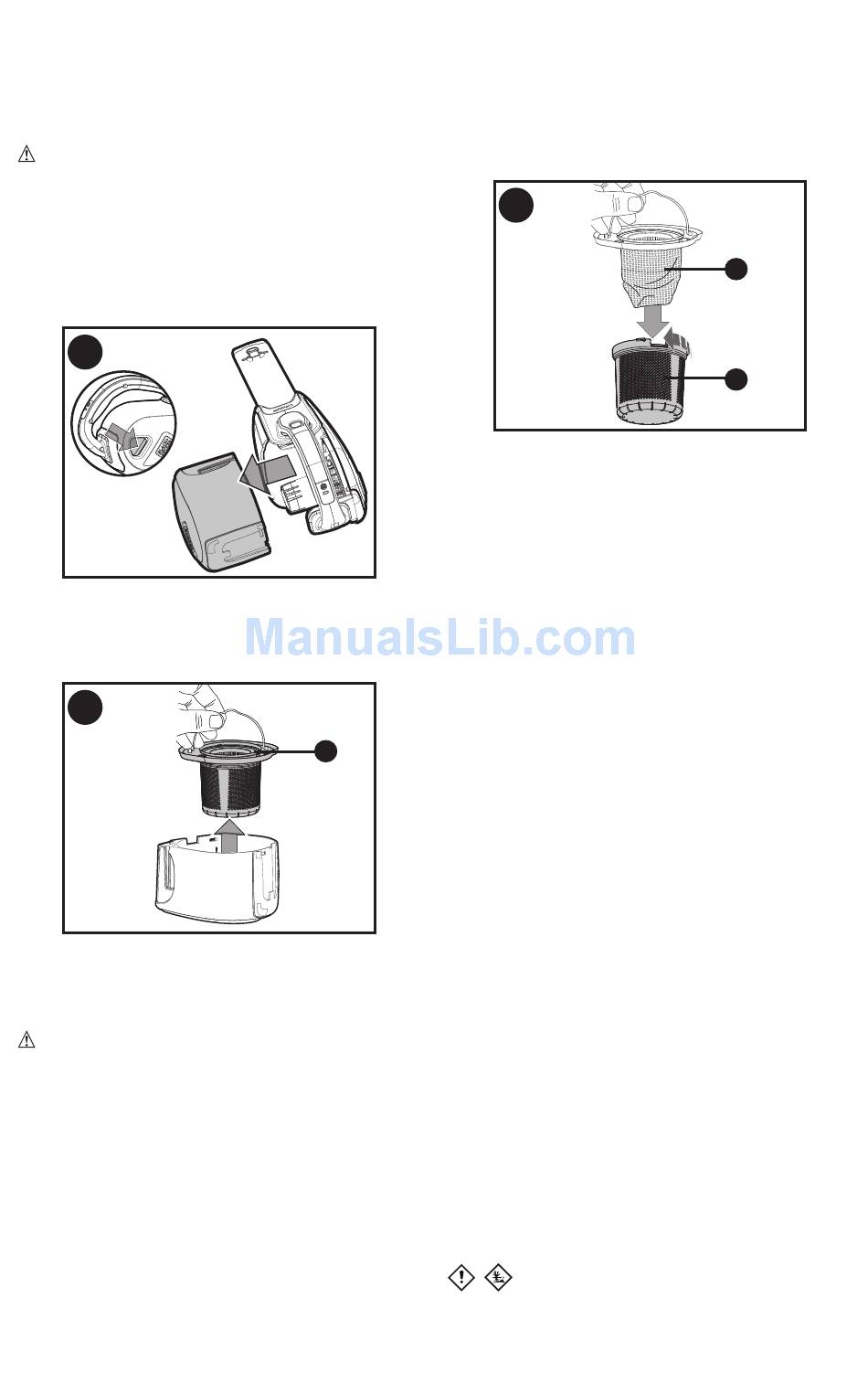 ManualsLib.com