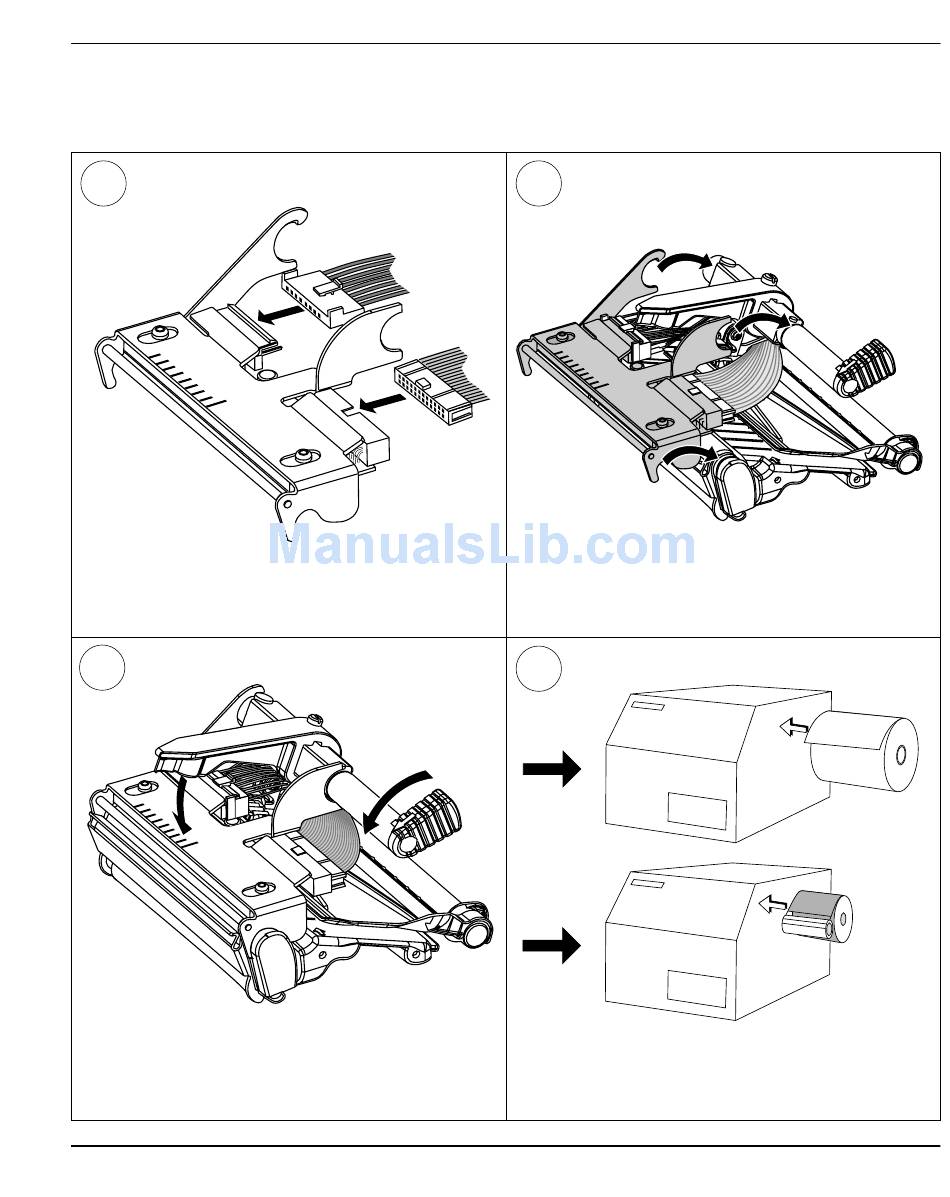 ManualsLib.com