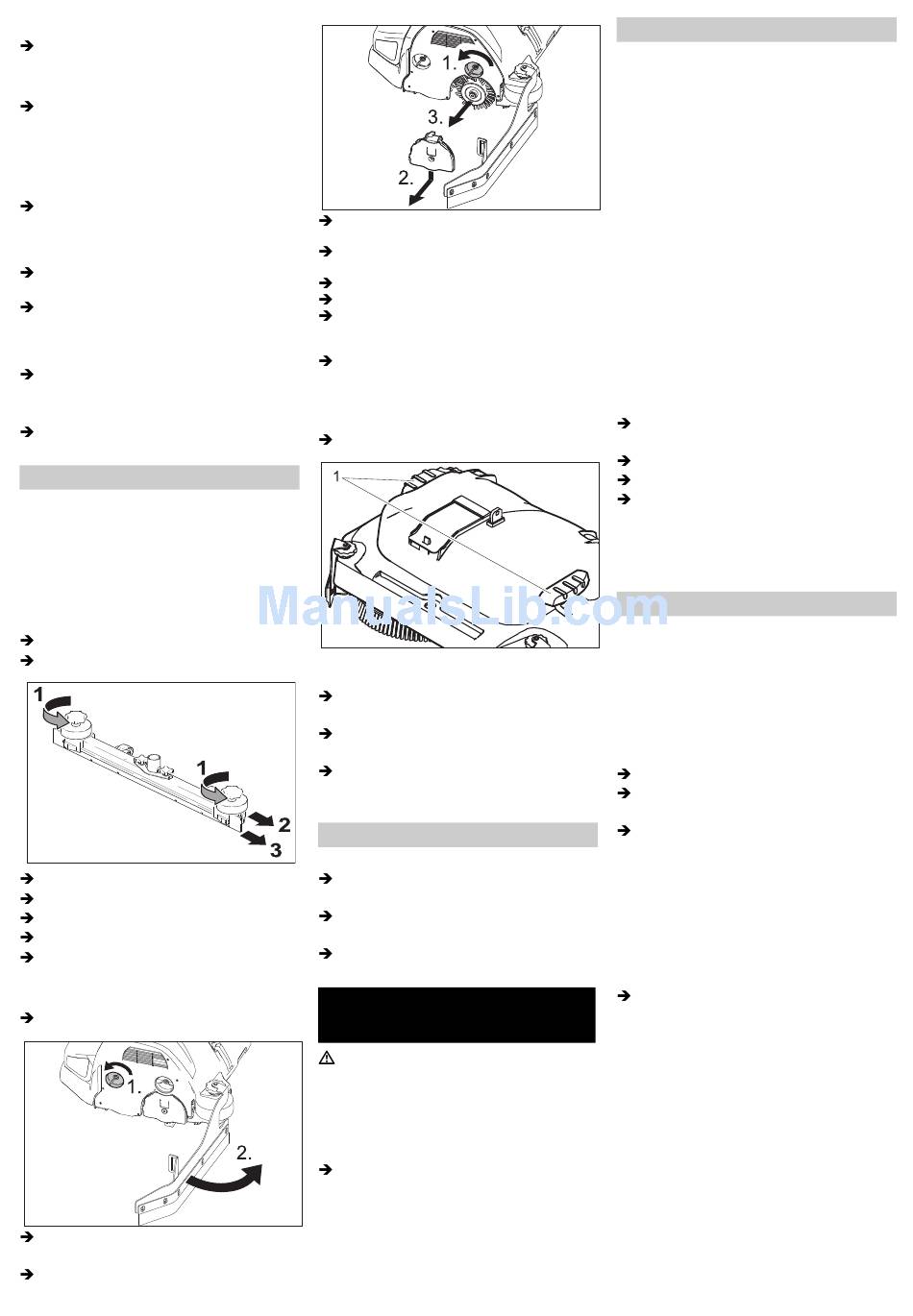 1.

3.

2.

1

ManualsLib.com

1

1

2

3

1.

2.